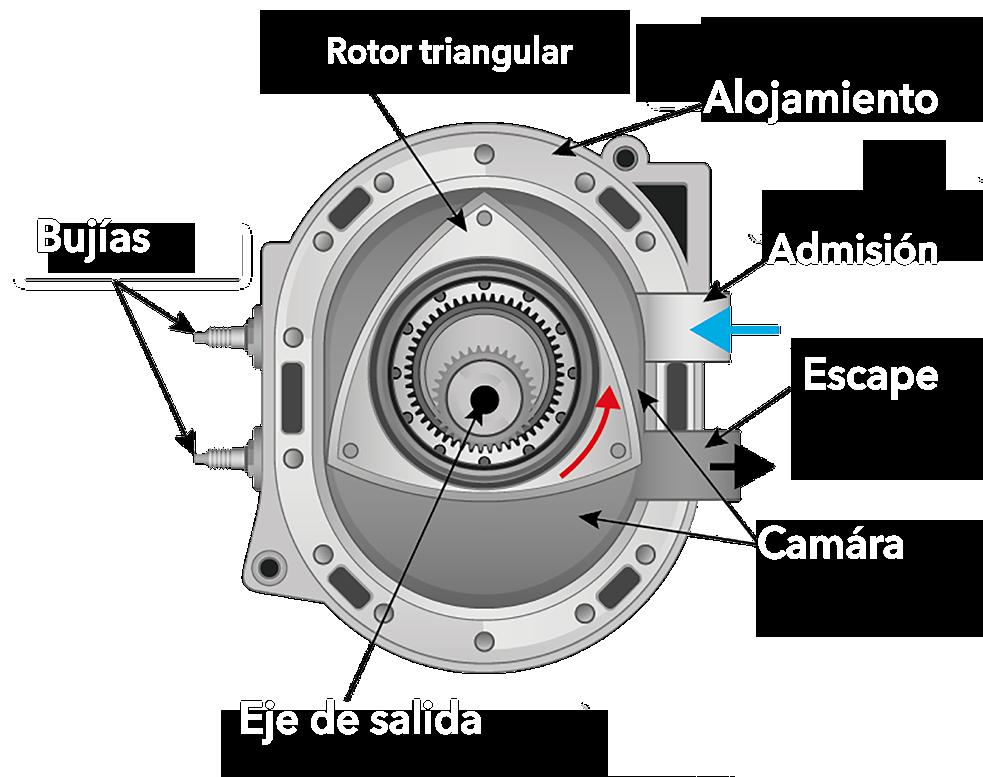 Rotor triangular

Alojamiento

Bujías

Admisión

Escape

Camára

Eje de salida