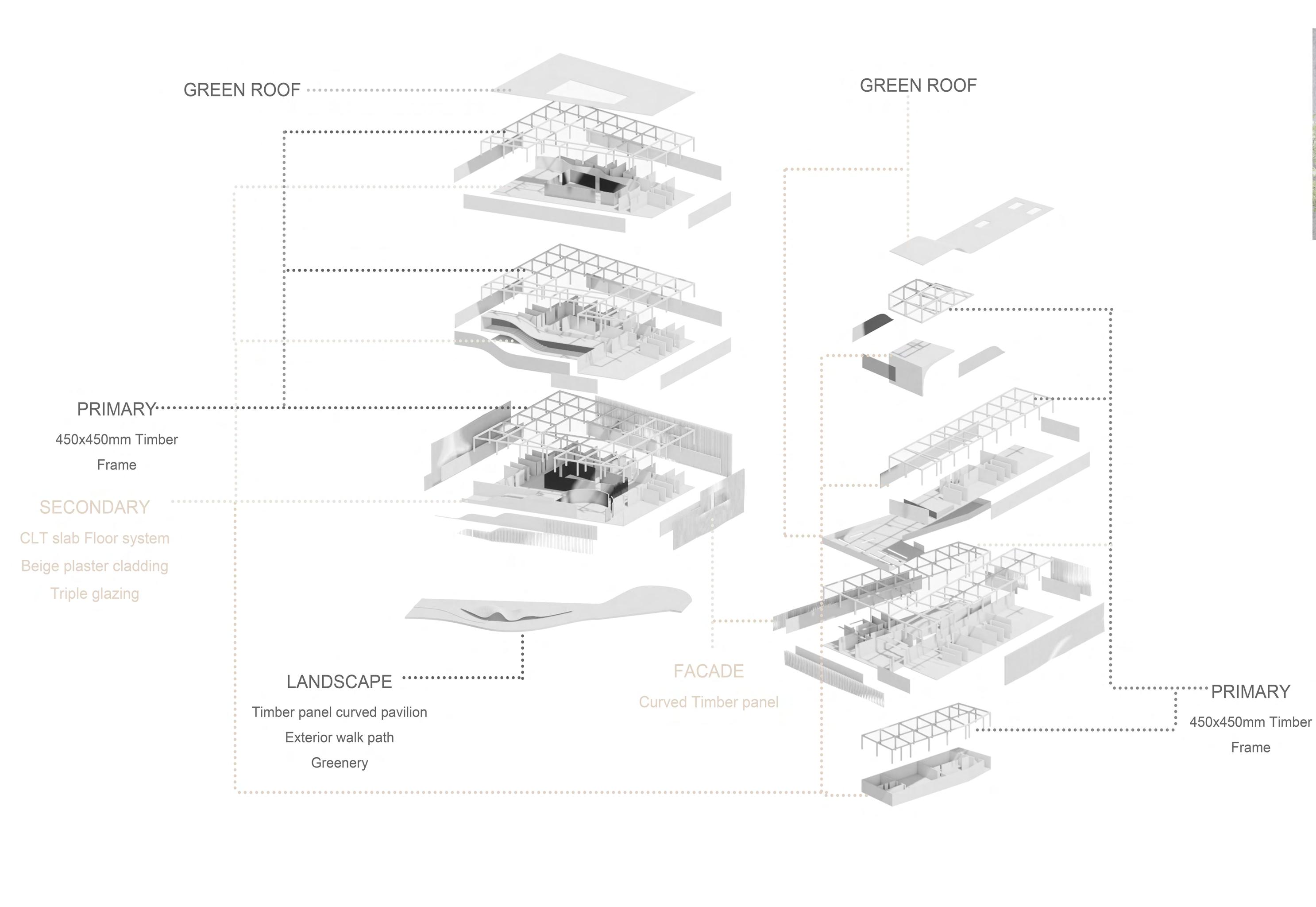 GREEN ROOF

GREEN ROOF

PRIMARY
450x450mm Timber Frame

SECONDARY
CLT slab Floor system
Beige plaster cladding
Triple glazing

LANDSCAPE
Timber panel curved pavilion
Exterior walk path
Greenery

FACADE
Curved Timber panel

PRIMARY
450x450mm Timber Frame