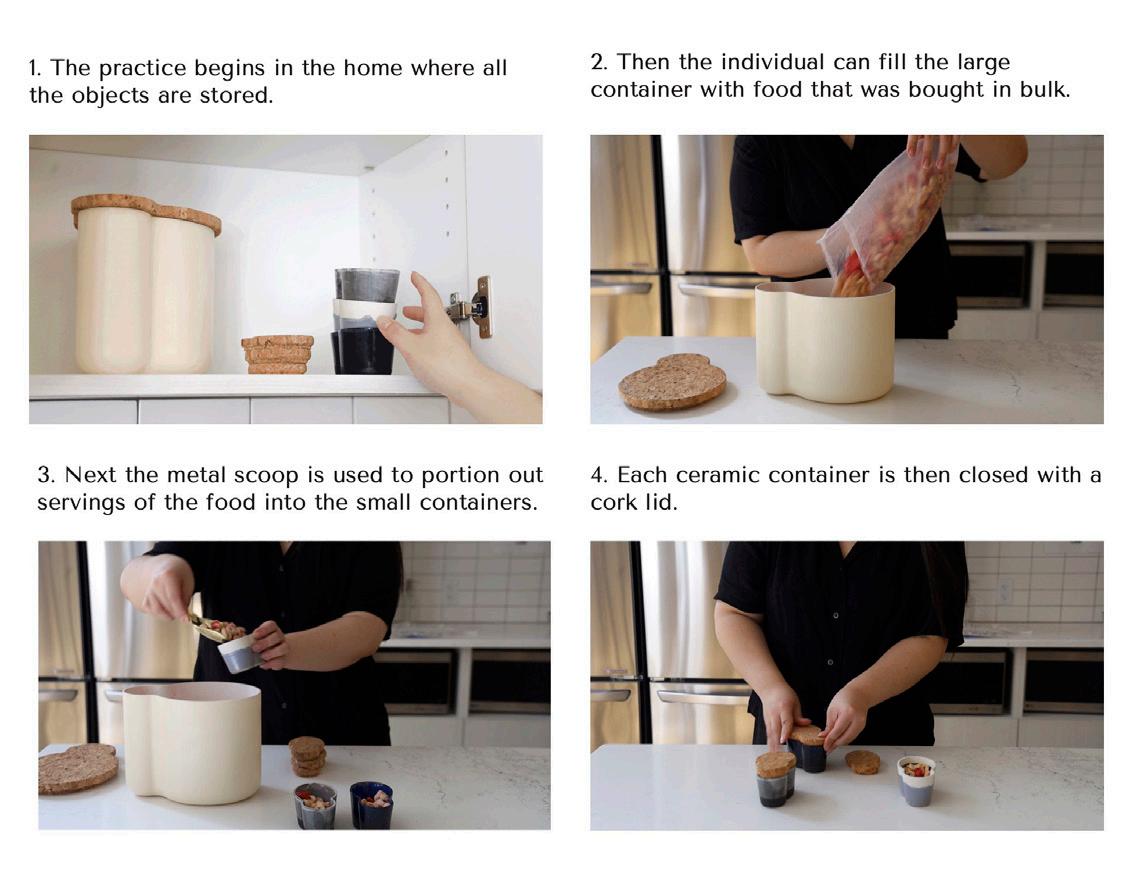 1. The practice begins in the home where all the objects are stored.

2. Then the individual can fill the large container with food that was bought in bulk.

3. Next the metal scoop is used to portion out servings of the food into the small containers.

4. Each ceramic container is then closed with a cork lid.