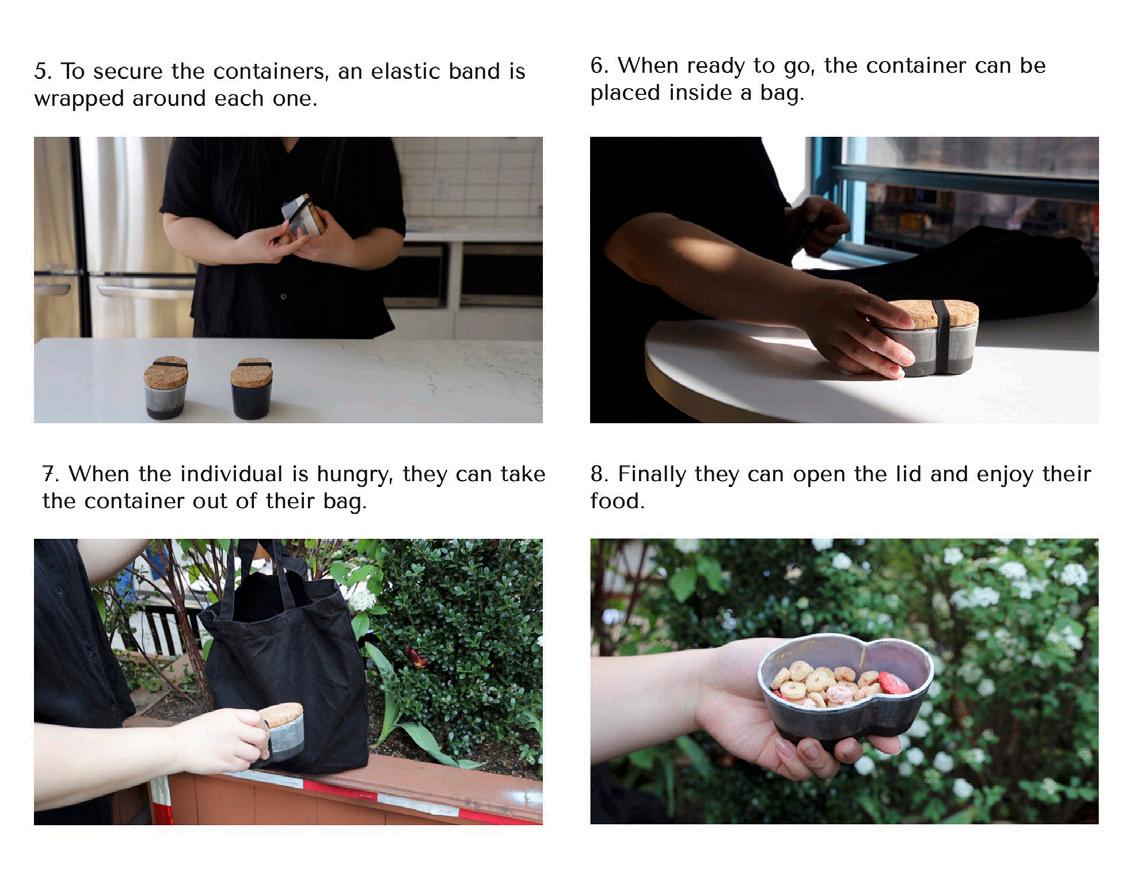 5. To secure the containers, an elastic band is wrapped around each one.

6. When ready to go, the container can be placed inside a bag.

7. When the individual is hungry, they can take the container out of their bag.

8. Finally they can open the lid and enjoy their food.