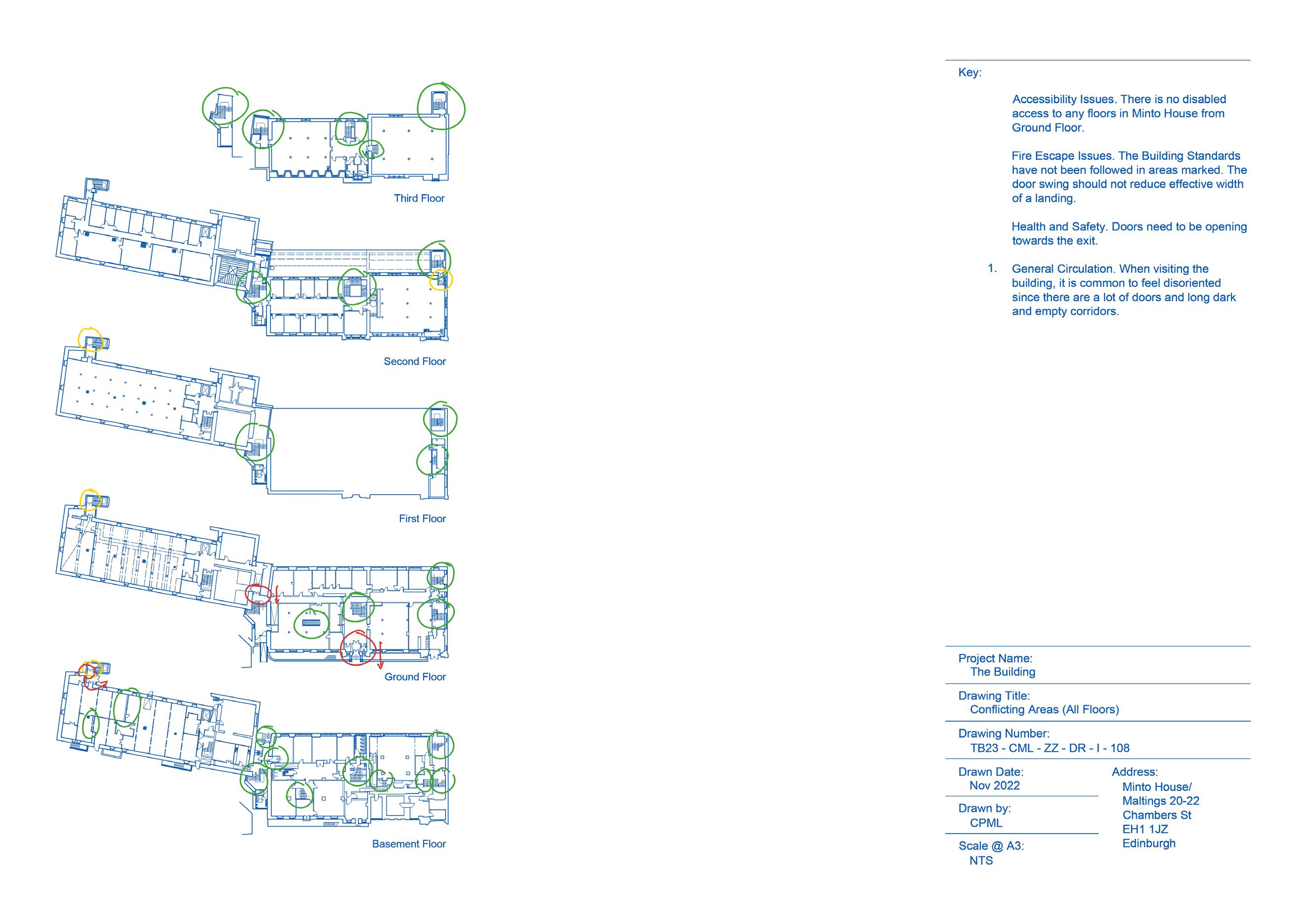 Third Floor

Second Floor

First Floor

Ground Floor

Basement Floor

Key:

Accessibility Issues. There is no disabled access to any floors in Minto House from Ground Floor.

Fire Escape Issues. The Building Standards have not been followed in areas marked. The door swing should not reduce effective width of a landing.

Health and Safety. Doors need to be opening towards the exit.

1. General Circulation. When visiting the building, it is common to feel disoriented since there are a lot of doors and long dark and empty corridors.

Project Name:
The Building

Drawing Title:
Conflicting Areas (All Floors)

Drawing Number:
TB23 - CML - ZZ - DR - I - 108

Drawn Date:
Nov 2022

Drawn by:
CPML

Scale @ A3:
NTS

Address:
Minto House/
Maltings 20-22
Chambers St
EH1 1JZ
Edinburgh