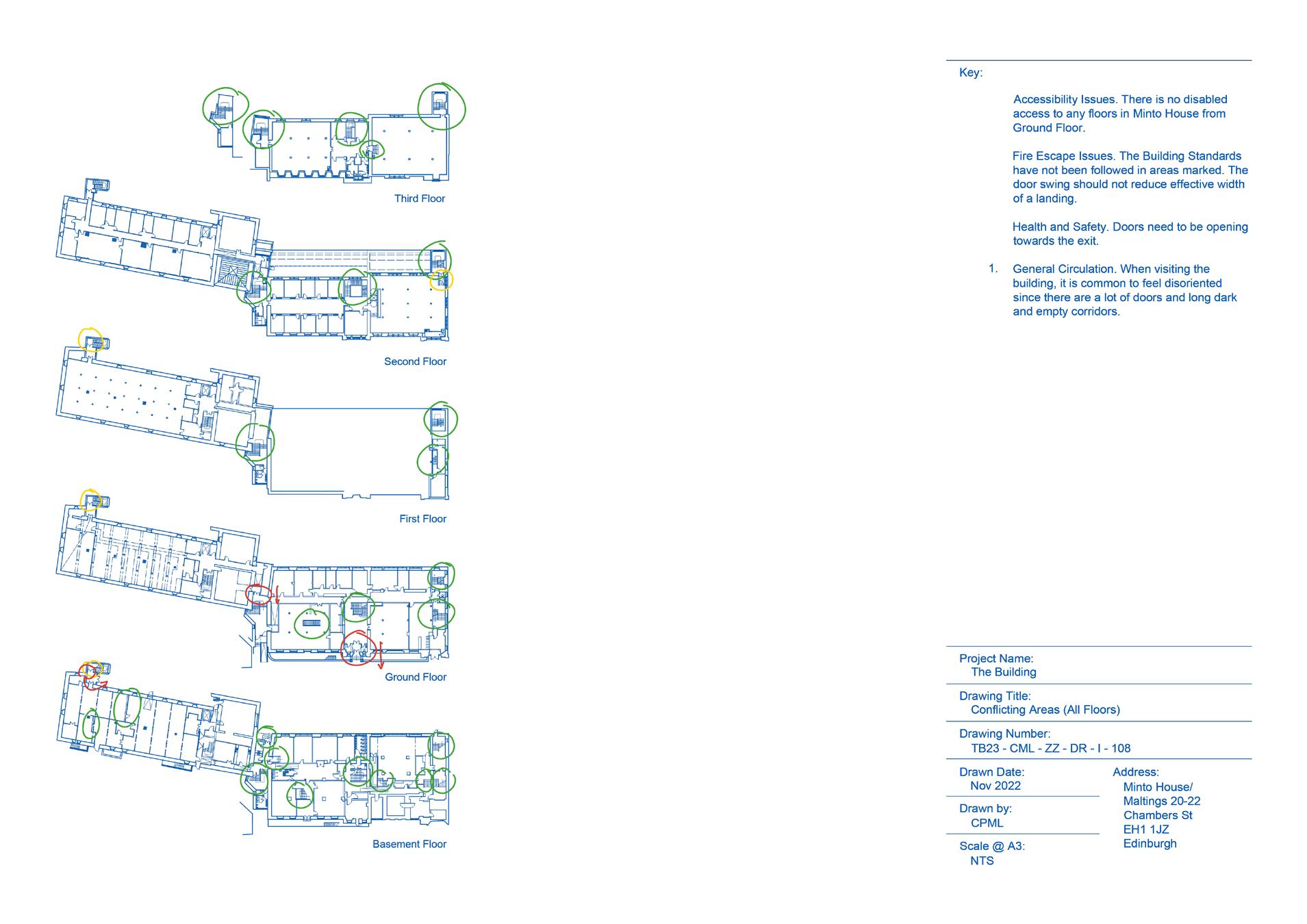 Third Floor

Second Floor

First Floor

Ground Floor

Basement Floor

Key:

Accessibility Issues. There is no disabled access to any floors in Minto House from Ground Floor.

Fire Escape Issues. The Building Standards have not been followed in areas marked. The door swing should not reduce effective width of a landing.

Health and Safety. Doors need to be opening towards the exit.

1. General Circulation. When visiting the building, it is common to feel disoriented since there are a lot of doors and long dark and empty corridors.

Project Name:
The Building

Drawing Title:
Conflicting Areas (All Floors)

Drawing Number:
TB23 - CML - ZZ - DR - I - 108

Drawn Date:
Nov 2022

Drawn by:
CPML

Scale @ A3:
NTS

Address:
Minto House/
Maltings 20-22
Chambers St
EH1 1JZ
Edinburgh