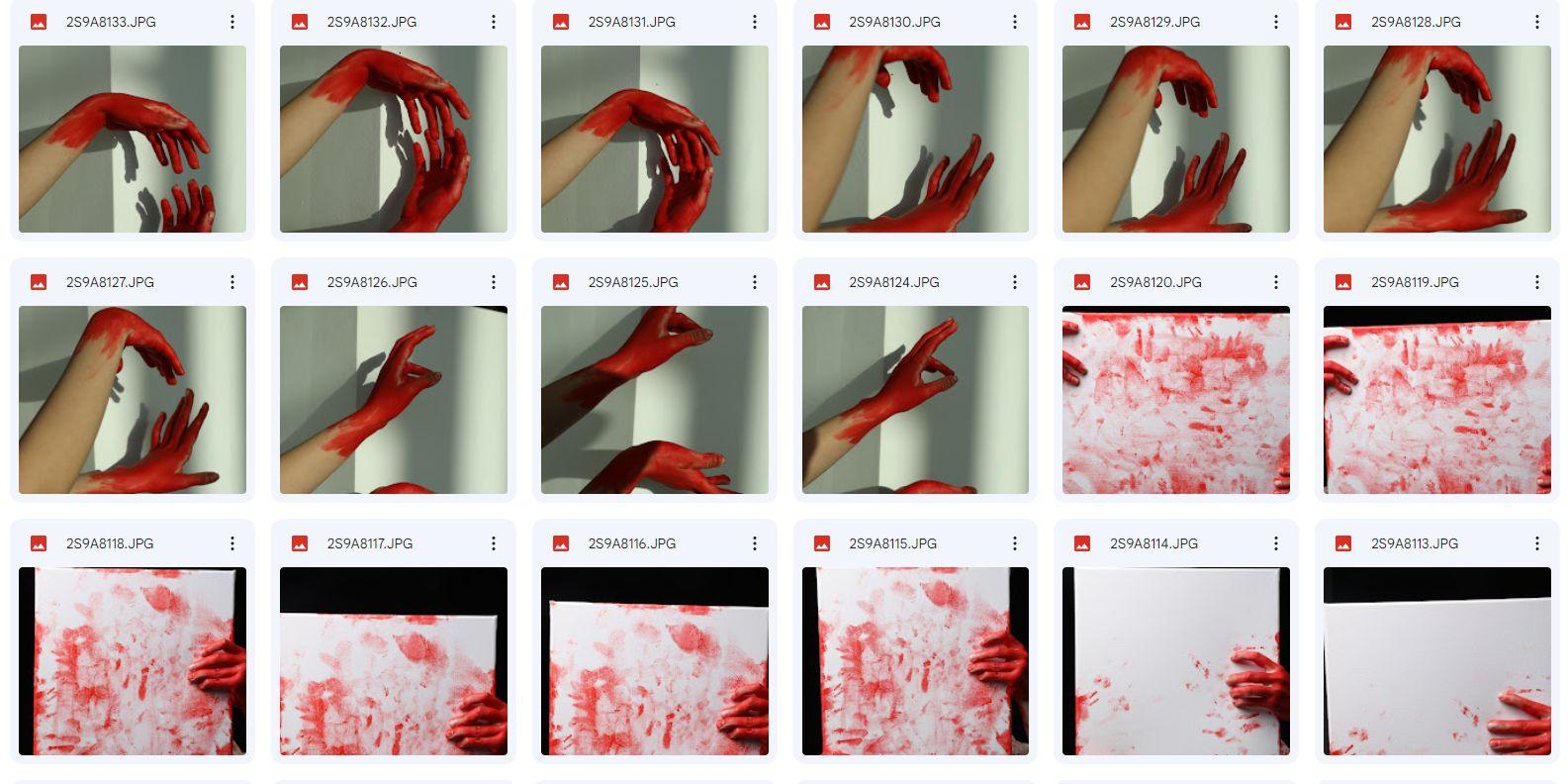 2S9A8133.JPG
2S9A8132.JPG
2S9A8131.JPG
2S9A8130.JPG
2S9A8129.JPG
2S9A8128.JPG
2S9A8127.JPG
2S9A8126.JPG
2S9A8125.JPG
2S9A8124.JPG
2S9A8120.JPG
2S9A8119.JPG
2S9A8118.JPG
2S9A8117.JPG
2S9A8116.JPG
2S9A8115.JPG
2S9A8114.JPG
2S9A8113.JPG