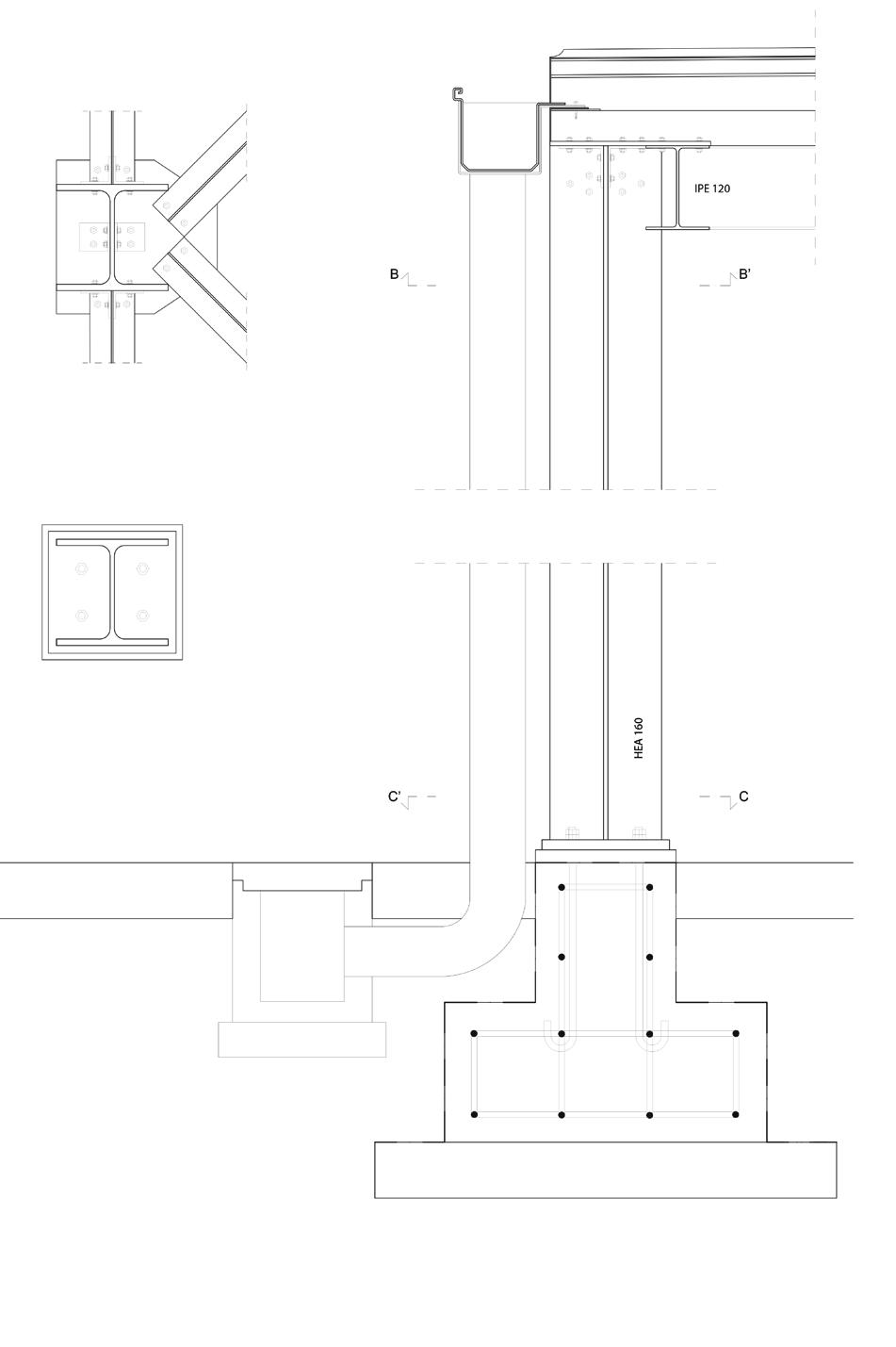 IPE 120

B

B'

HEA 160

C'

C