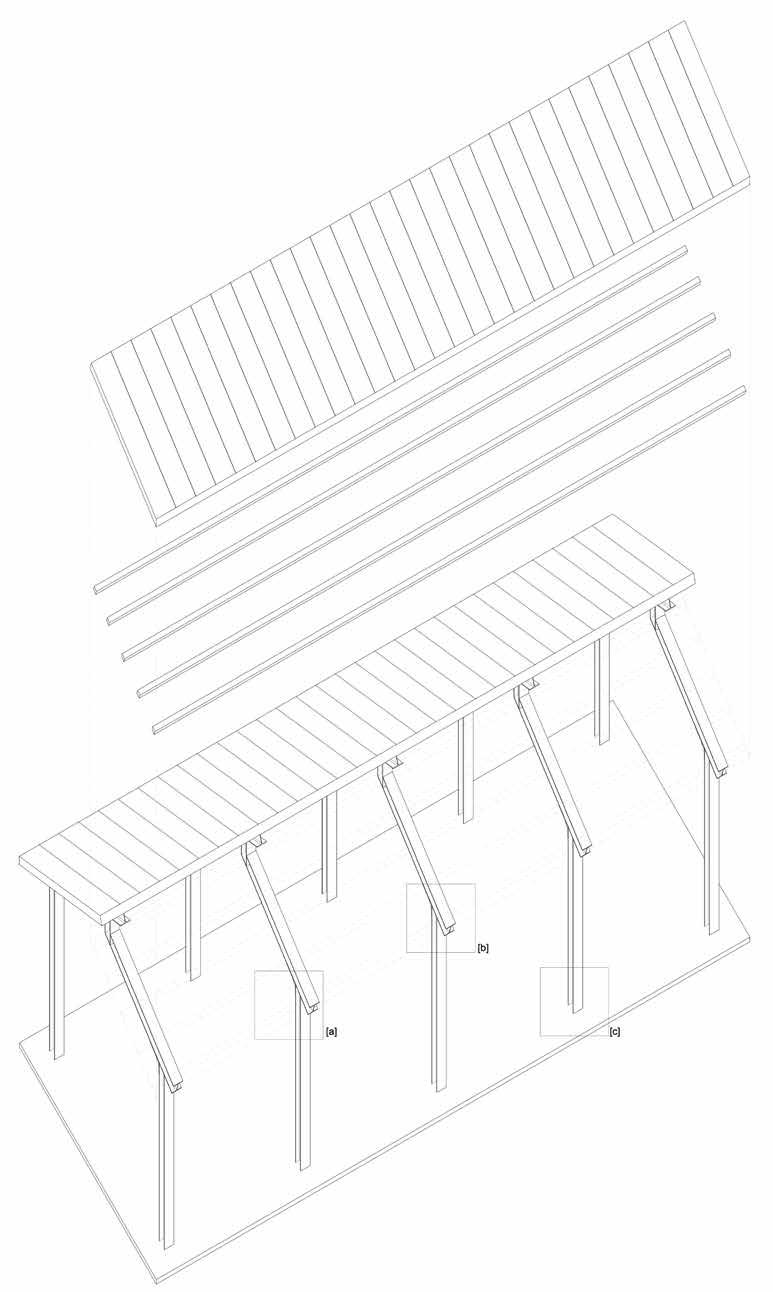 [b]

[a]

[c]