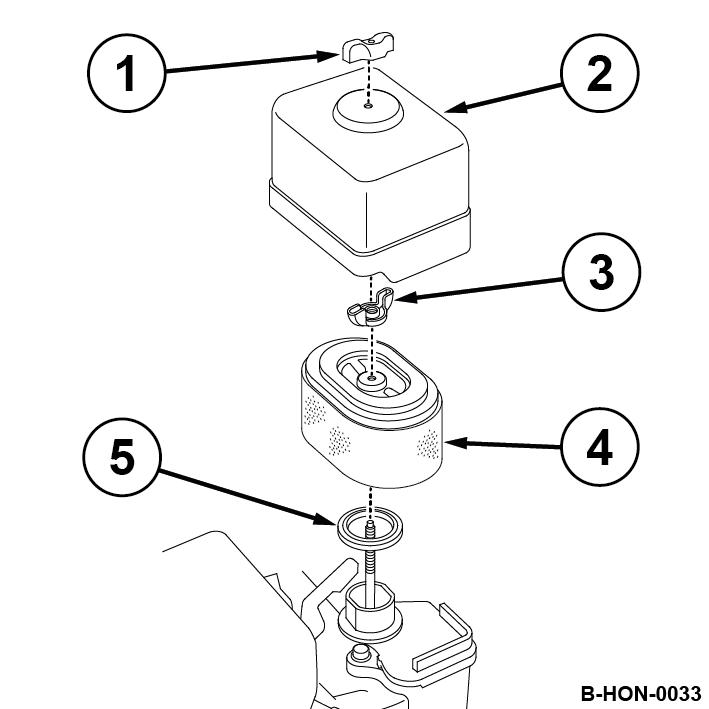 1
2
3
4
5
B-HON-0033