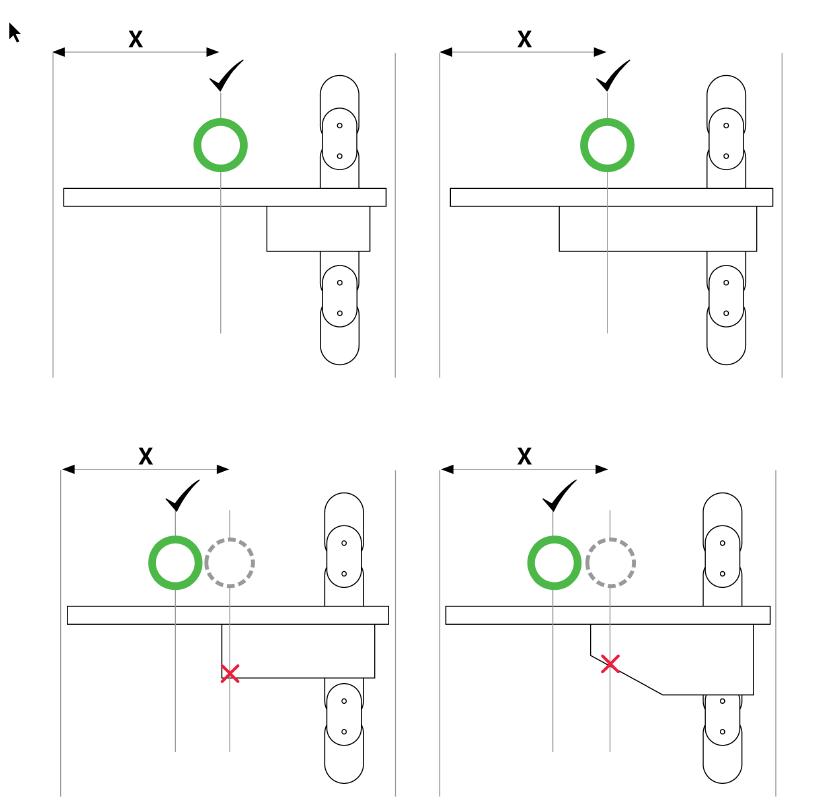 X

X

X

X