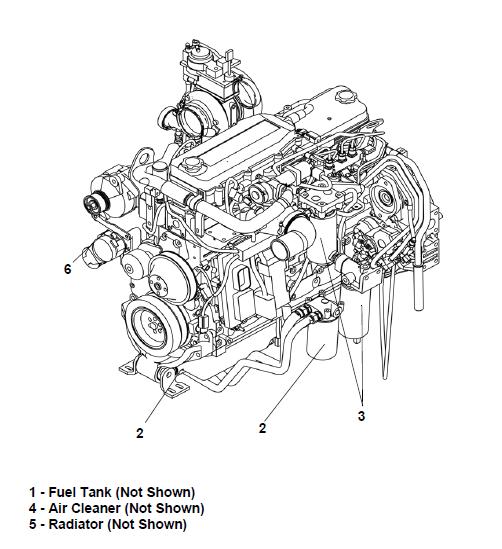 6

2

2

3

1 - Fuel Tank (Not Shown)
4 - Air Cleaner (Not Shown)
5 - Radiator (Not Shown)