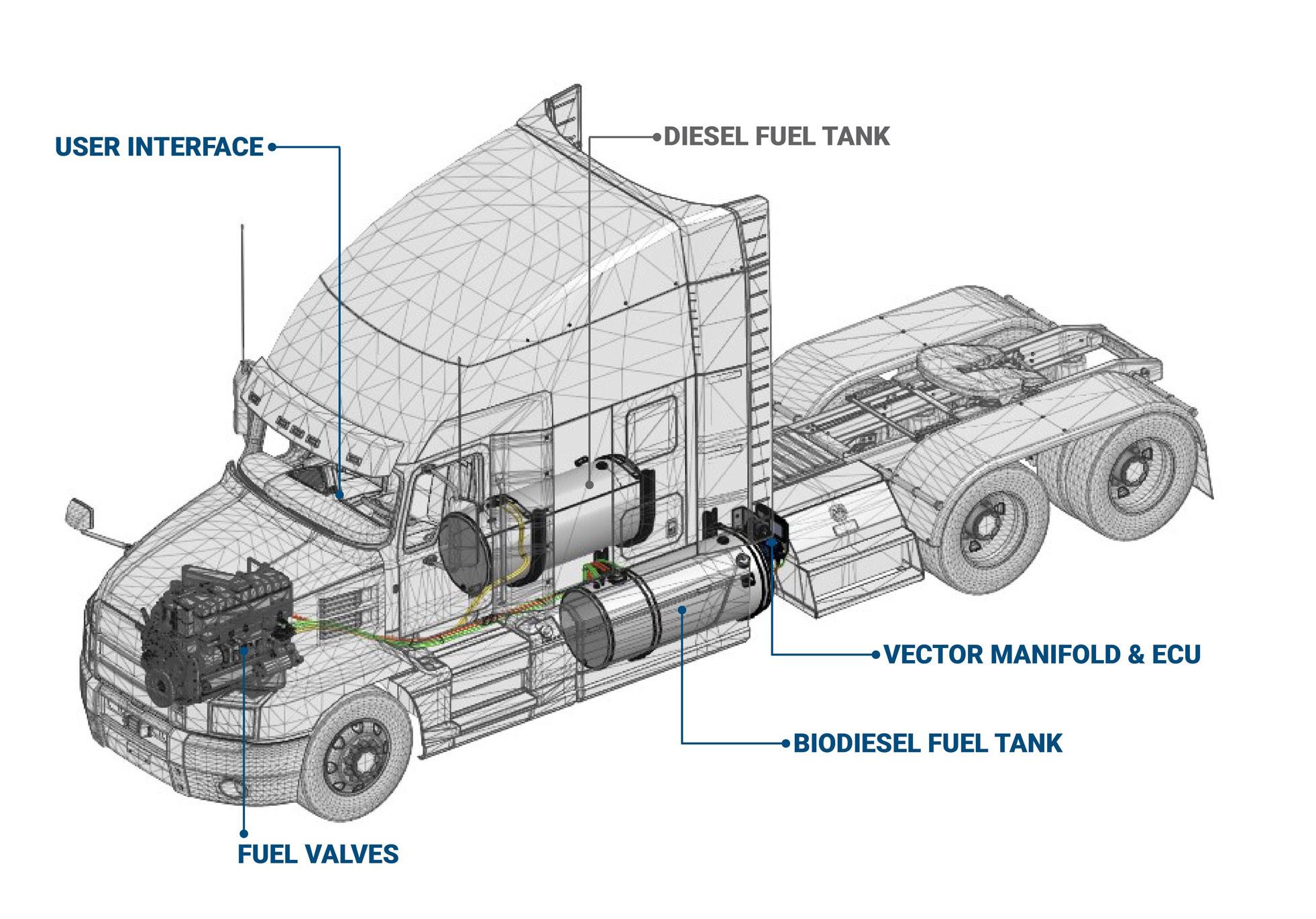 USER INTERFACE

DIESEL FUEL TANK

VECTOR MANIFOLD & ECU

BIODIESEL FUEL TANK

FUEL VALVES