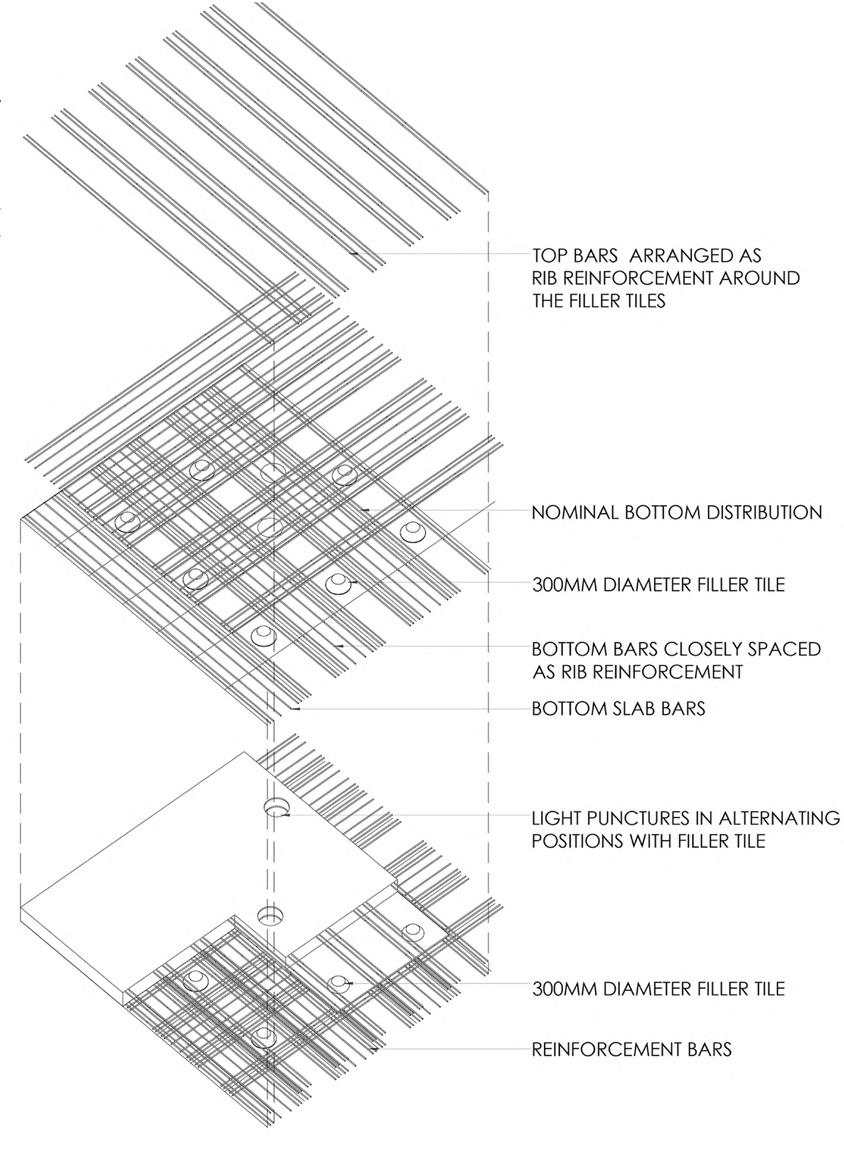 TOP BARS ARRANGED AS RIB REINFORCEMENT AROUND THE FILLER TILES

NOMINAL BOTTOM DISTRIBUTION

300MM DIAMETER FILLER TILE

BOTTOM BARS CLOSELY SPACED AS RIB REINFORCEMENT

BOTTOM SLAB BARS

LIGHT PUNCTURES IN ALTERNATING POSITIONS WITH FILLER TILE

300MM DIAMETER FILLER TILE

REINFORCEMENT BARS