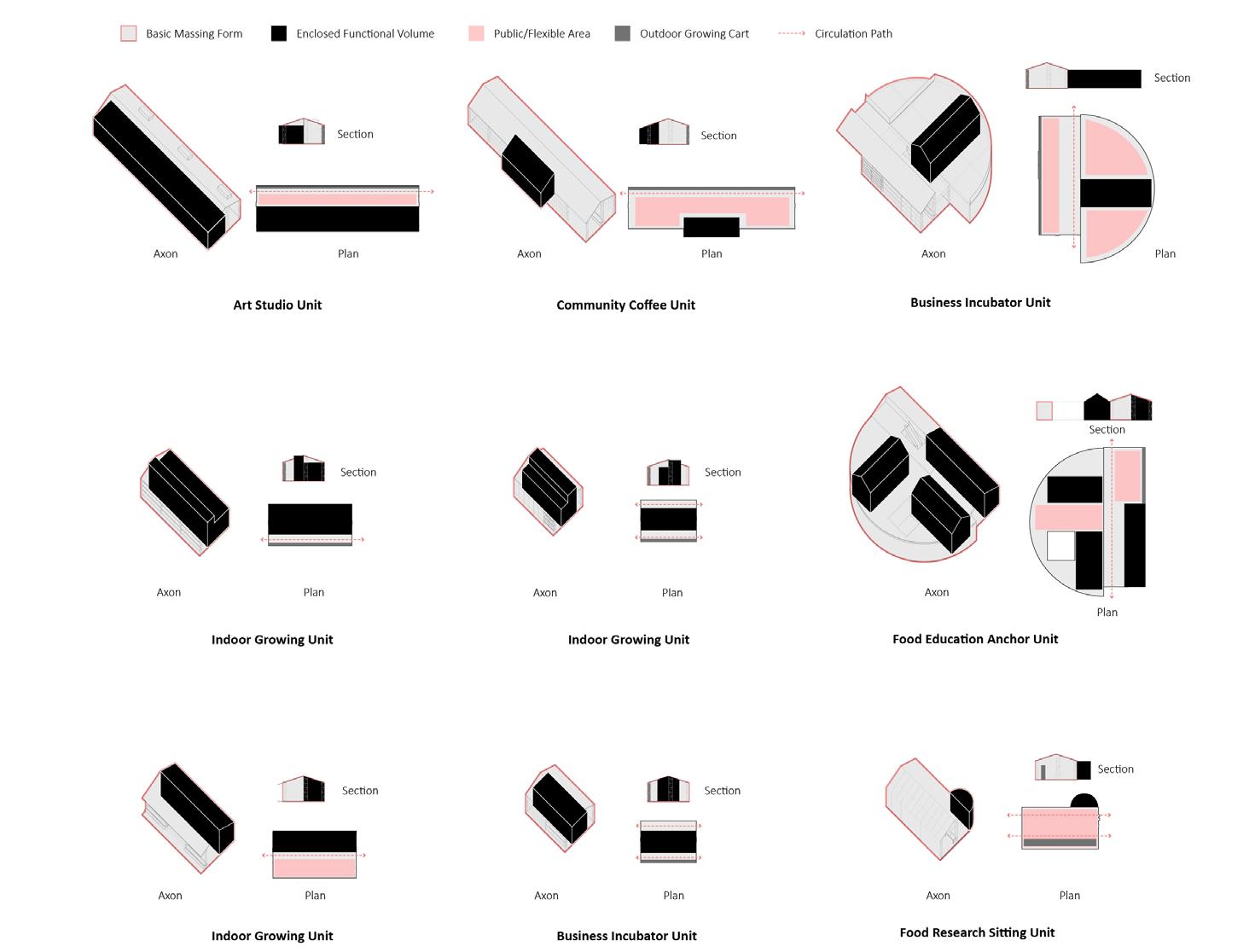 Basic Massing Form   Enclosed Functional Volume   Public/Flexible Area   Outdoor Growing Cart   Circulation Path

Section
Axon   Plan
Art Studio Unit

Section
Axon   Plan
Community Coffee Unit

Section
Axon   Plan
Business Incubator Unit

Section
Axon   Plan
Indoor Growing Unit

Section
Axon   Plan
Indoor Growing Unit

Section
Axon   Plan
Food Education Anchor Unit

Section
Axon   Plan
Indoor Growing Unit

Section
Axon   Plan
Business Incubator Unit

Section
Axon   Plan
Food Research Sitting Unit