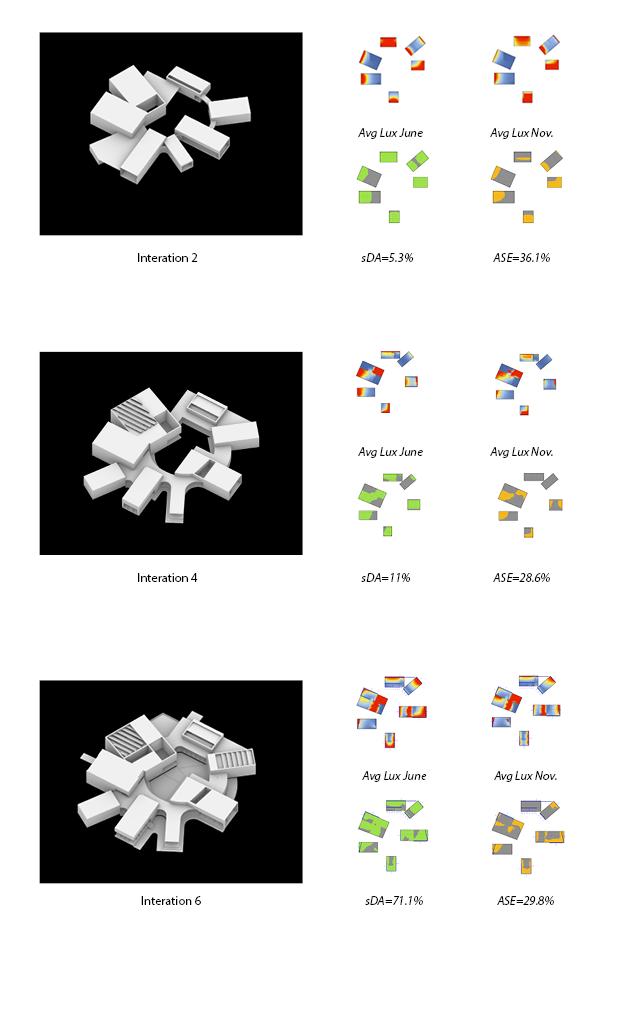 Avg Lux June

Avg Lux Nov.

Interation 2

sDA=5.3%

ASE=36.1%

Avg Lux June

Avg Lux Nov.

Interation 4

sDA=11%

ASE=28.6%

Avg Lux June

Avg Lux Nov.

Interation 6

sDA=71.1%

ASE=29.8%