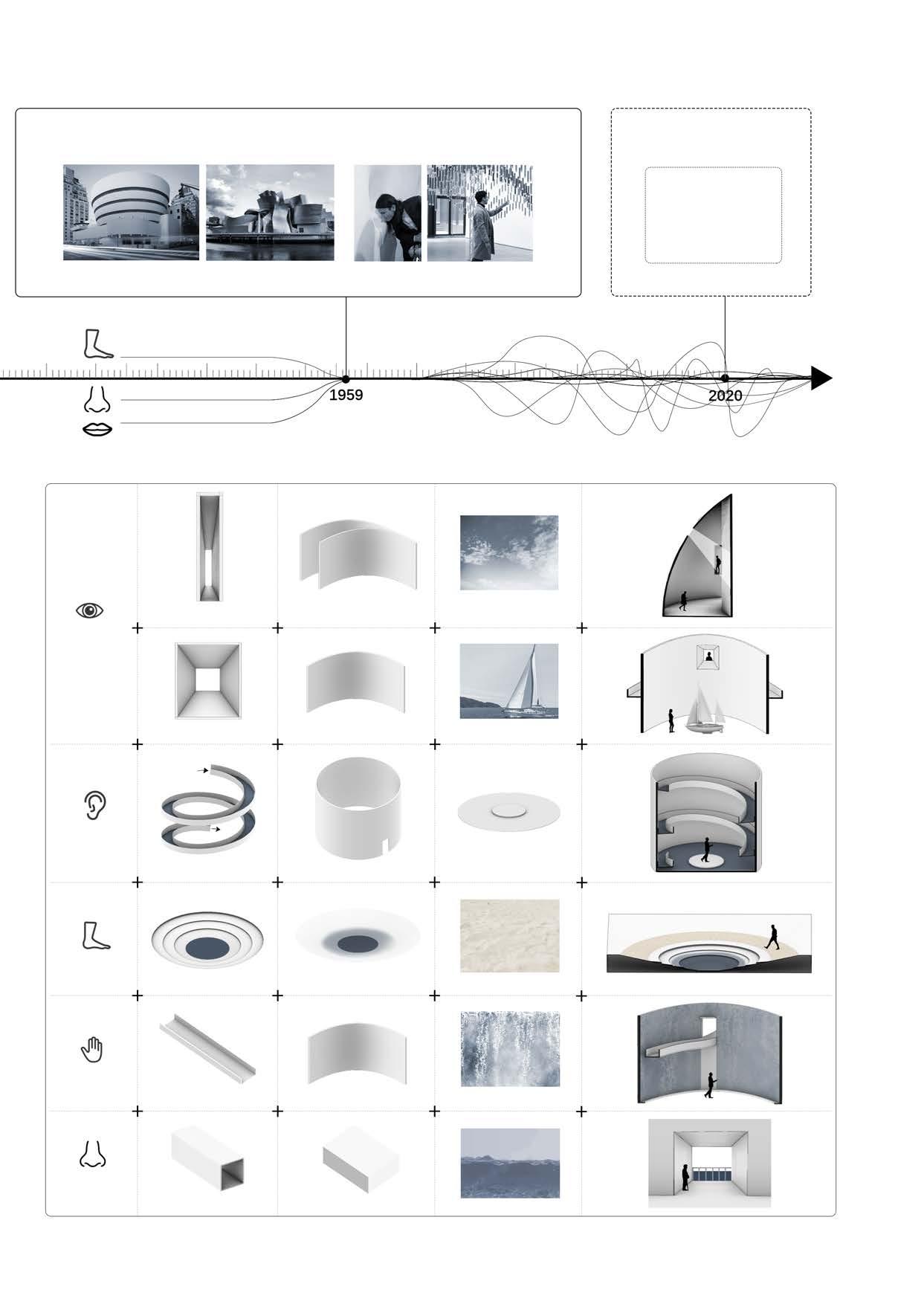 1959

2020