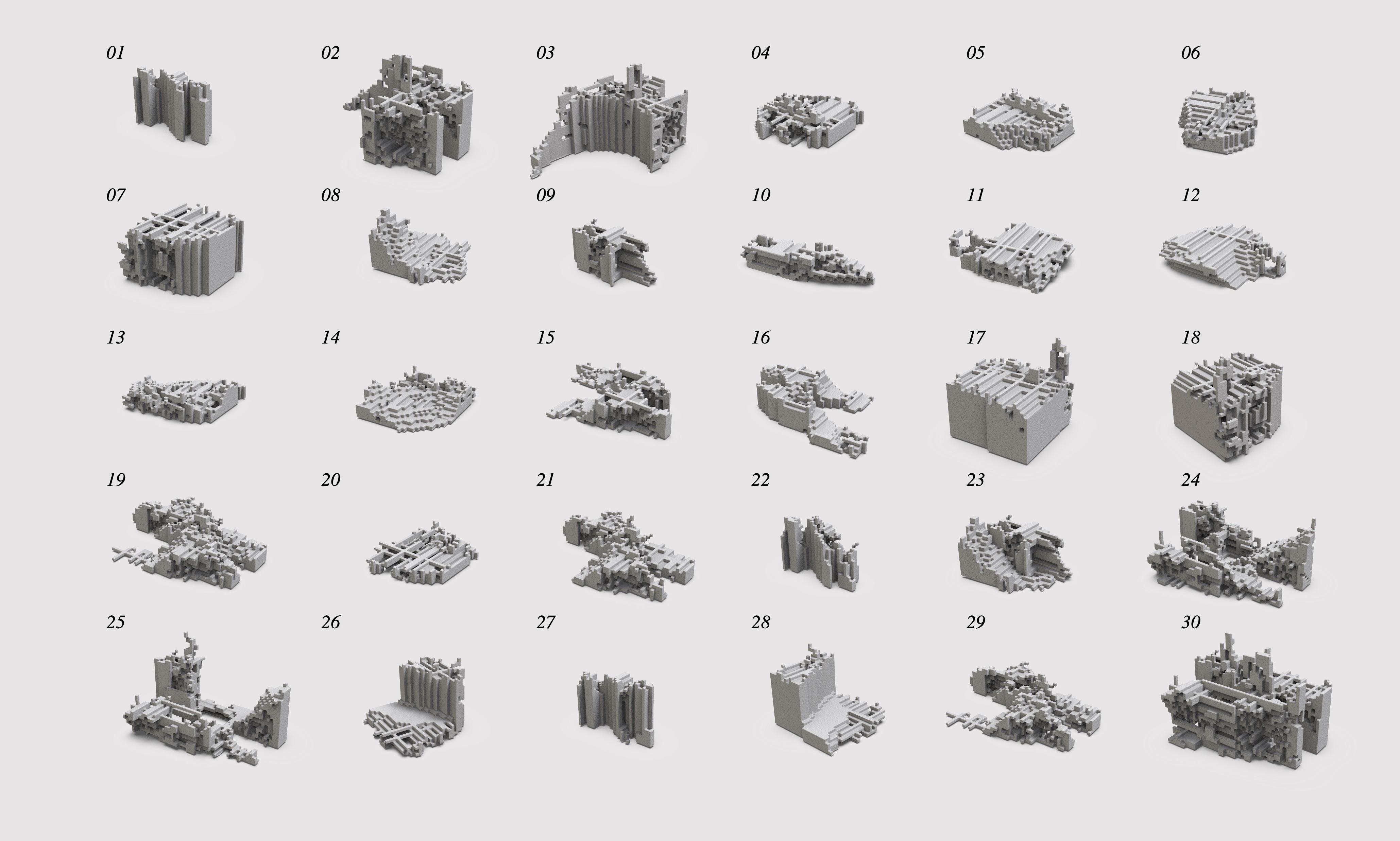 01 02 03 04 05 06

07 08 09 10 11 12

13 14 15 16 17 18

19 20 21 22 23 24

25 26 27 28 29 30