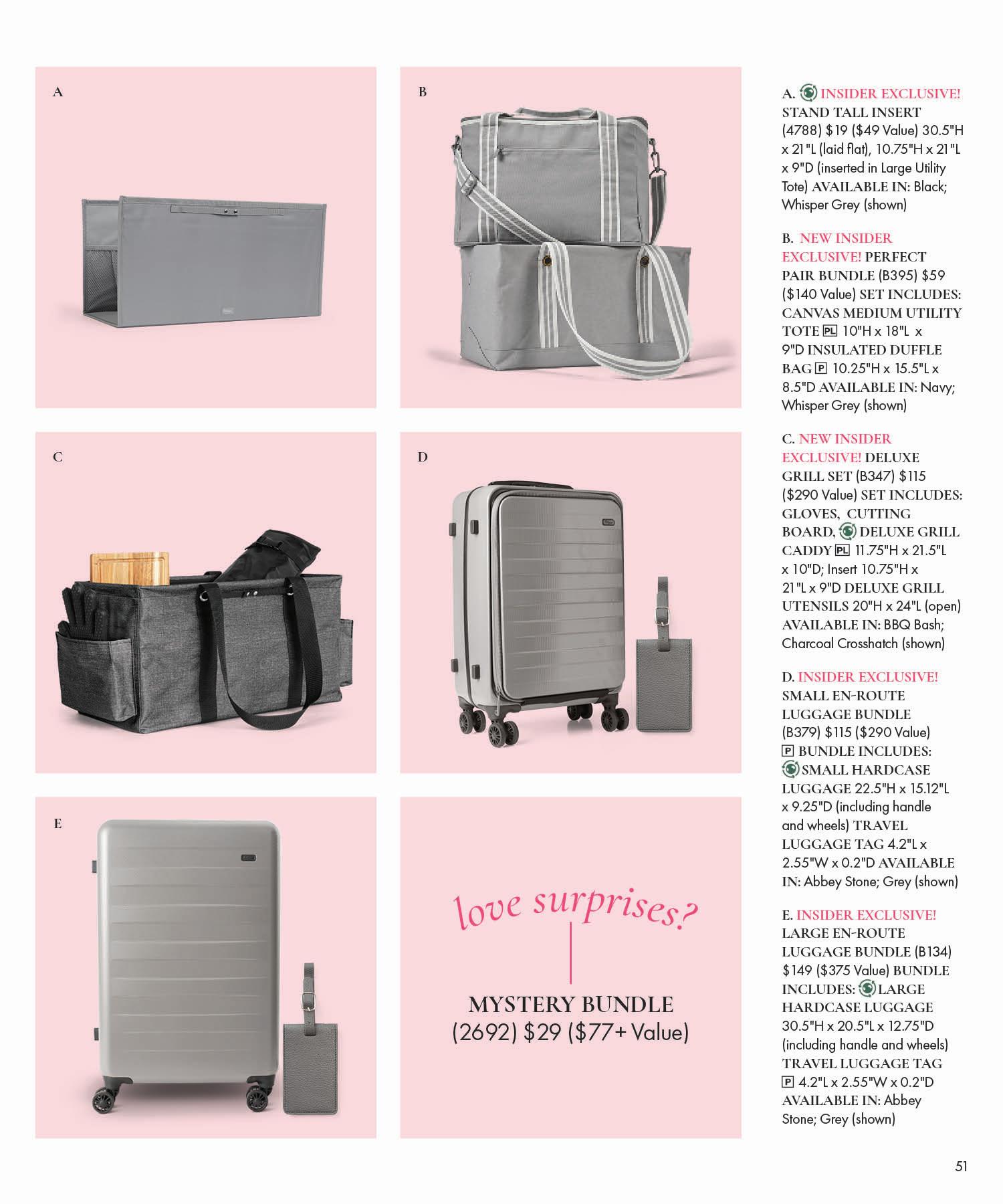 A

B

C

D

E

love surprises?

MYSTERY BUNDLE
(2692) $29 ($77+ Value)

A. INSIDER EXCLUSIVE! STAND TALL INSERT (4788) $19 ($49 Value) 30.5"H x 21"L (laid flat), 10.75"H x 21"L x 9"D (inserted in Large Utility Tote) AVAILABLE IN: Black; Whisper Grey (shown)

B. NEW INSIDER EXCLUSIVE! PERFECT PAIR BUNDLE (B395) $59 ($140 Value) SET INCLUDES: CANVAS MEDIUM UTILITY TOTE PL 10"H x 18"L x 9"D INSULATED DUFFLE BAG P 10.25"H x 15.5"L x 8.5"D AVAILABLE IN: Navy; Whisper Grey (shown)

C. NEW INSIDER EXCLUSIVE! DELUXE GRILL SET (B347) $115 ($290 Value) SET INCLUDES: GLOVES, CUTTING BOARD, DELUXE GRILL CADDY PL 11.75"H x 21.5"L x 10"D; Insert 10.75"H x 21"L x 9"D DELUXE GRILL UTENSILS 20"H x 24"L (open) AVAILABLE IN: BBQ Bash; Charcoal Crosshatch (shown)

D. INSIDER EXCLUSIVE! SMALL EN-ROUTE LUGGAGE BUNDLE (B379) $115 ($290 Value) P BUNDLE INCLUDES: SMALL HARDCASE LUGGAGE 22.5"H x 15.12"L x 9.25"D (including handle and wheels) TRAVEL LUGGAGE TAG 4.2"L x 2.55"W x 0.2"D AVAILABLE IN: Abbey Stone; Grey (shown)

E. INSIDER EXCLUSIVE! LARGE EN-ROUTE LUGGAGE BUNDLE (B134) $149 ($375 Value) BUNDLE INCLUDES: LARGE HARDCASE LUGGAGE 30.5"H x 20.5"L x 12.75"D (including handle and wheels) TRAVEL LUGGAGE TAG P 4.2"L x 2.55"W x 0.2"D AVAILABLE IN: Abbey Stone; Grey (shown)

51