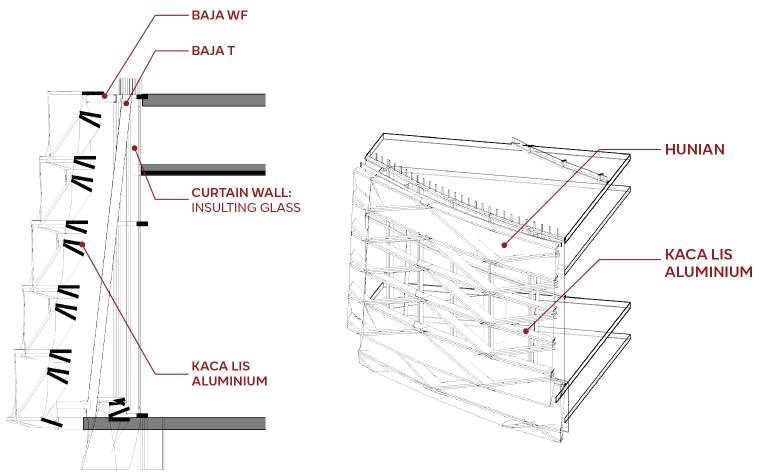 BAJA WF

BAJA T

CURTAIN WALL:
INSULTING GLASS

KACA LIS
ALUMINIUM

HUNIAN

KACA LIS
ALUMINIUM