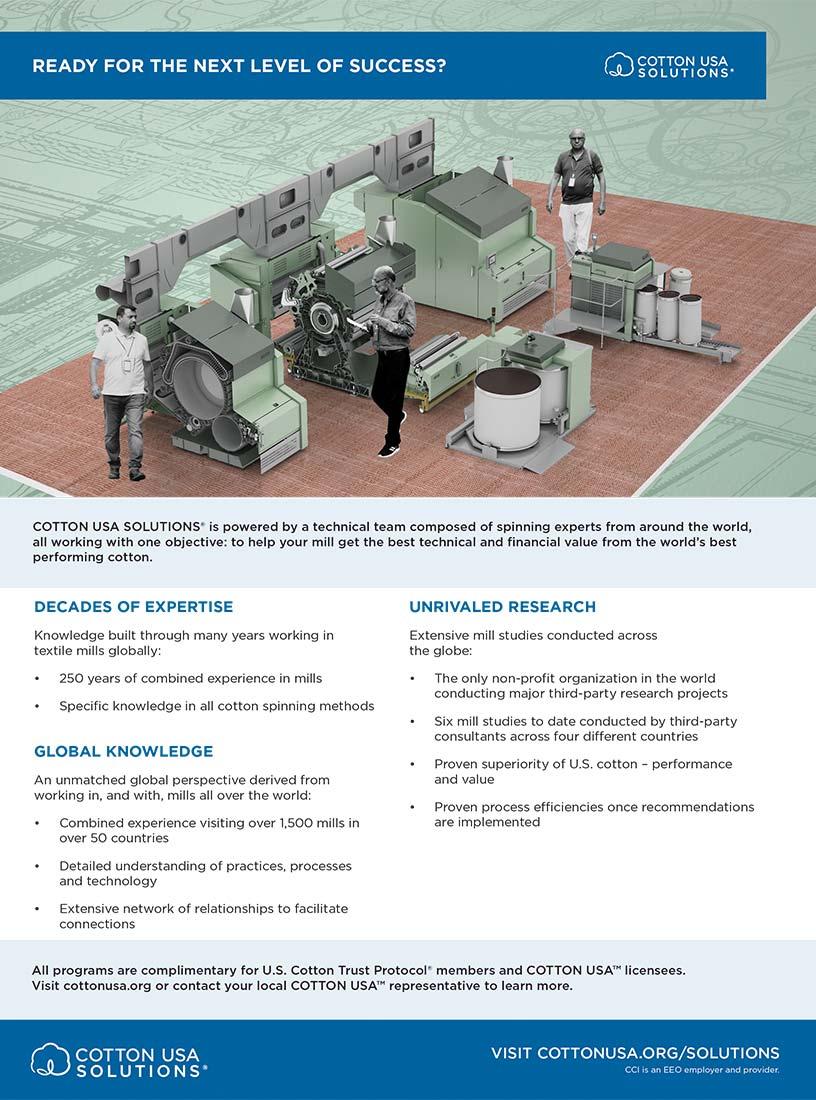 READY FOR THE NEXT LEVEL OF SUCCESS?

COTTON USA SOLUTIONS®

COTTON USA SOLUTIONS® is powered by a technical team composed of spinning experts from around the world, all working with one objective: to help your mill get the best technical and financial value from the world's best performing cotton.

DECADES OF EXPERTISE

Knowledge built through many years working in textile mills globally:

• 250 years of combined experience in mills

• Specific knowledge in all cotton spinning methods

GLOBAL KNOWLEDGE

An unmatched global perspective derived from working in, and with, mills all over the world:

• Combined experience visiting over 1,500 mills in over 50 countries

• Detailed understanding of practices, processes and technology

• Extensive network of relationships to facilitate connections

UNRIVALED RESEARCH

Extensive mill studies conducted across the globe:

• The only non-profit organization in the world conducting major third-party research projects

• Six mill studies to date conducted by third-party consultants across four different countries

• Proven superiority of U.S. cotton – performance and value

• Proven process efficiencies once recommendations are implemented

All programs are complimentary for U.S. Cotton Trust Protocol® members and COTTON USA™ licensees. Visit cottonusa.org or contact your local COTTON USA™ representative to learn more.

COTTON USA SOLUTIONS®

VISIT COTTONUSA.ORG/SOLUTIONS

CCI is an EEO employer and provider.