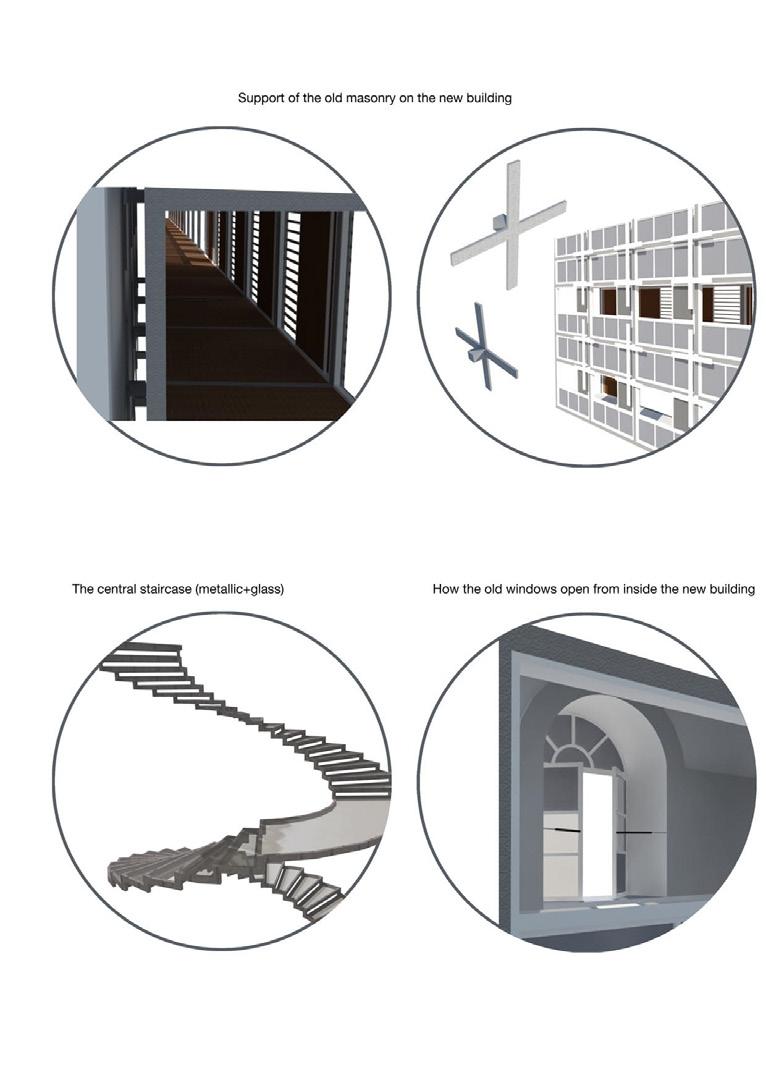 Support of the old masonry on the new building

The central staircase (metallic+glass)

How the old windows open from inside the new building