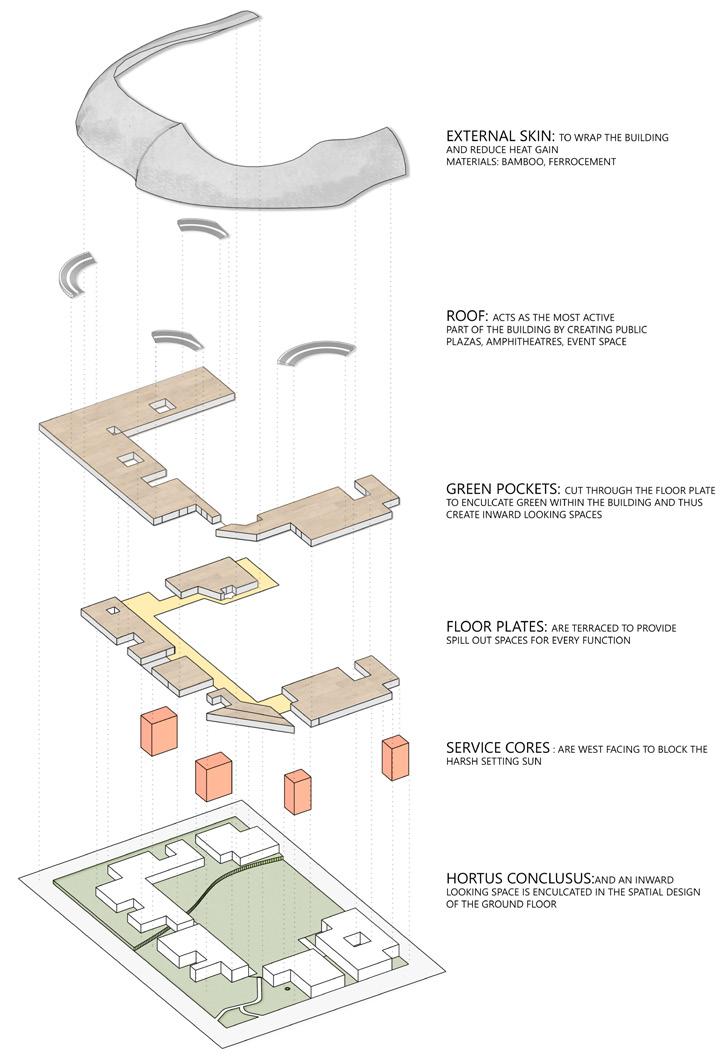 EXTERNAL SKIN: TO WRAP THE BUILDING AND REDUCE HEAT GAIN
MATERIALS: BAMBOO, FERROCEMENT

ROOF: ACTS AS THE MOST ACTIVE PART OF THE BUILDING BY CREATING PUBLIC PLAZAS, AMPHITHEATRES, EVENT SPACE

GREEN POCKETS: CUT THROUGH THE FLOOR PLATE TO ENCULCATE GREEN WITHIN THE BUILDING AND THUS CREATE INWARD LOOKING SPACES

FLOOR PLATES: ARE TERRACED TO PROVIDE SPILL OUT SPACES FOR EVERY FUNCTION

SERVICE CORES : ARE WEST FACING TO BLOCK THE HARSH SETTING SUN

HORTUS CONCLUSUS:AND AN INWARD LOOKING SPACE IS ENCULCATED IN THE SPATIAL DESIGN OF THE GROUND FLOOR