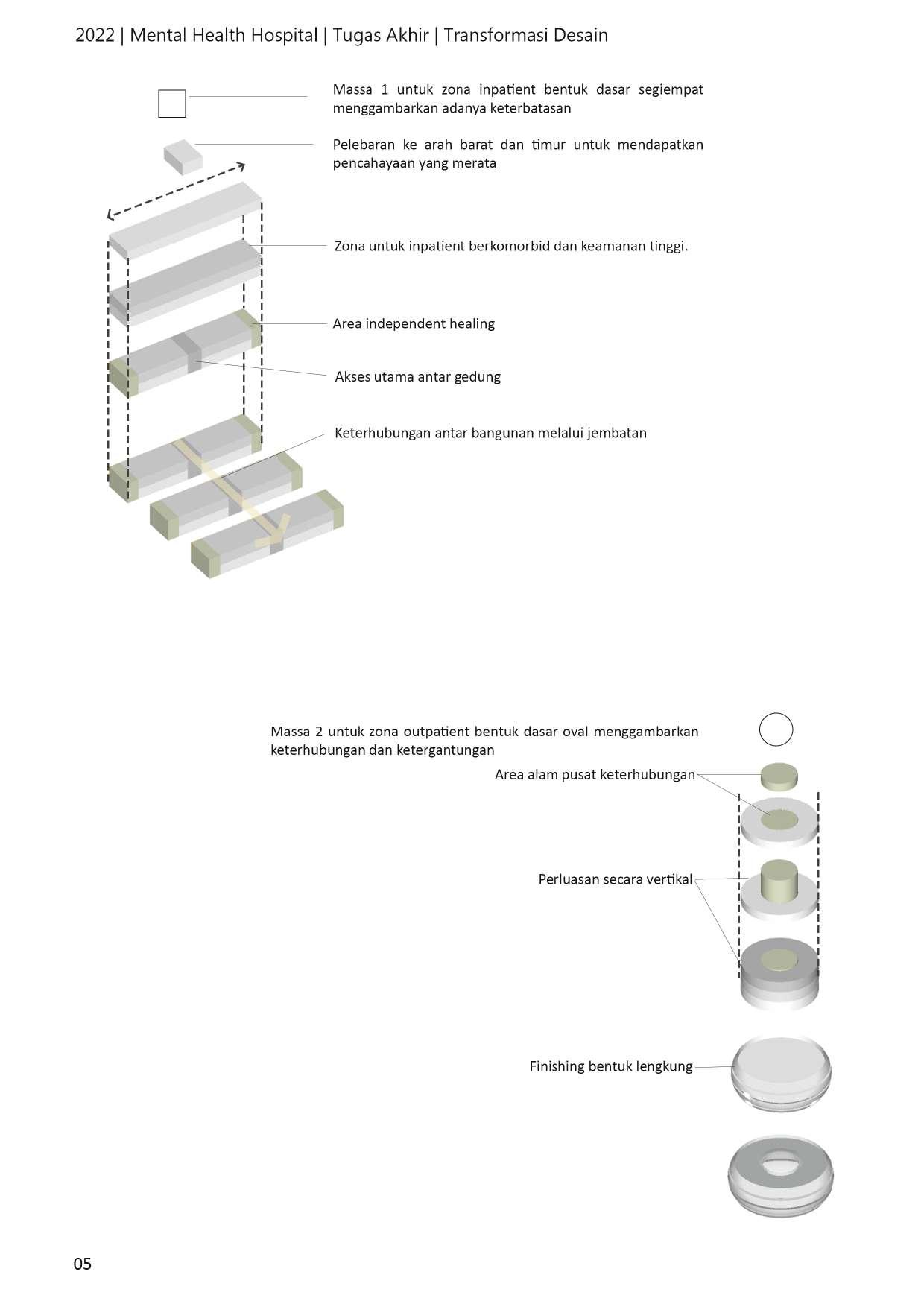 2022 | Mental Health Hospital | Tugas Akhir | Transformasi Desain

Massa 1 untuk zona inpatient bentuk dasar segiempat menggambarkan adanya keterbatasan

Pelebaran ke arah barat dan timur untuk mendapatkan pencahayaan yang merata

Zona untuk inpatient berkomorbid dan keamanan tinggi.

Area independent healing

Akses utama antar gedung

Keterhubungan antar bangunan melalui jembatan

Massa 2 untuk zona outpatient bentuk dasar oval menggambarkan keterhubungan dan ketergantungan

Area alam pusat keterhubungan

Perluasan secara vertikal

Finishing bentuk lengkung

05