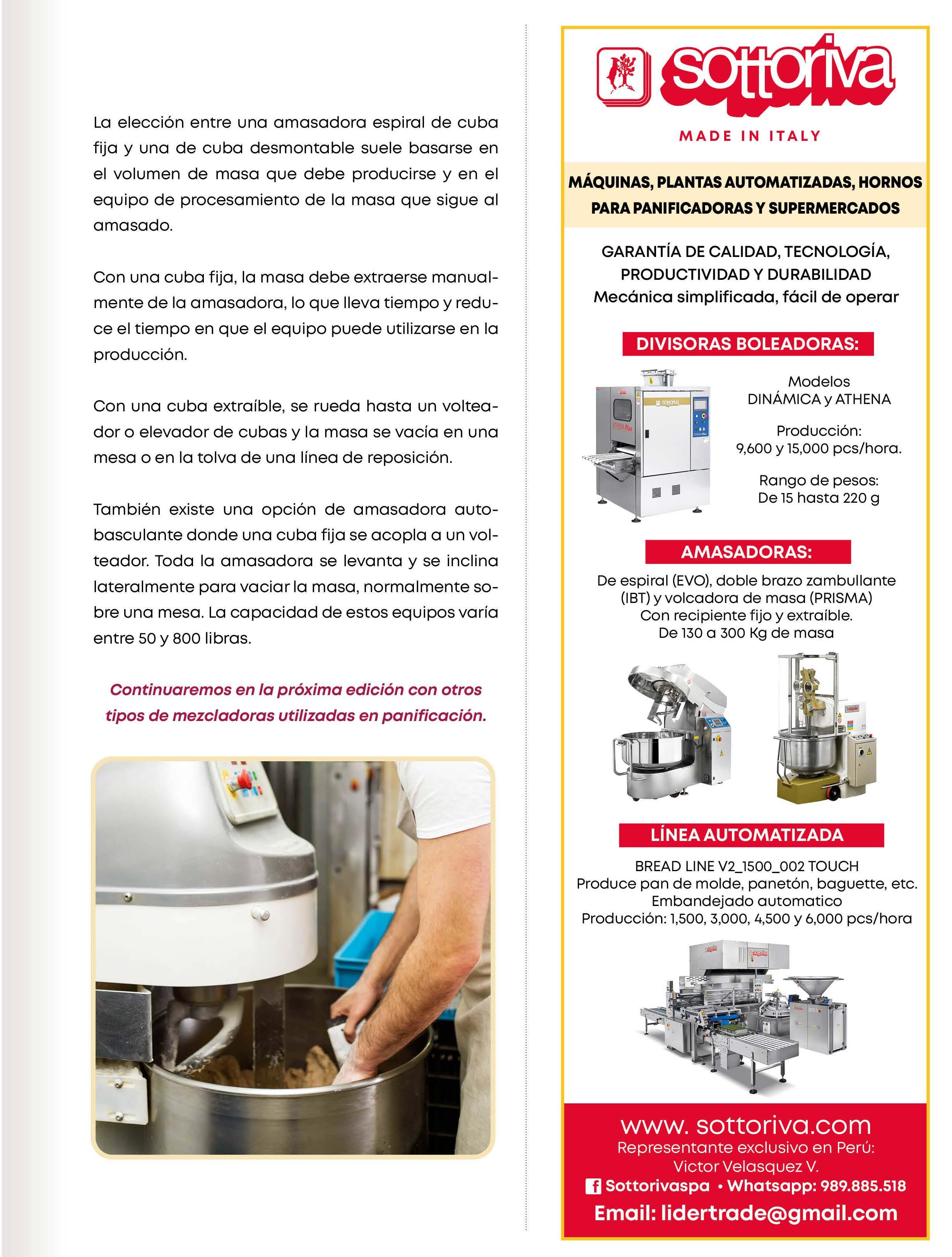 La elección entre una amasadora espiral de cuba fija y una de cuba desmontable suele basarse en el volumen de masa que debe producirse y en el equipo de procesamiento de la masa que sigue al amasado.

Con una cuba fija, la masa debe extraerse manualmente de la amasadora, lo que lleva tiempo y reduce el tiempo en que el equipo puede utilizarse en la producción.

Con una cuba extraíble, se rueda hasta un volteador o elevador de cubas y la masa se vacía en una mesa o en la tolva de una línea de reposición.

También existe una opción de amasadora autobasculante donde una cuba fija se acopla a un volteador. Toda la amasadora se levanta y se inclina lateralmente para vaciar la masa, normalmente sobre una mesa. La capacidad de estos equipos varía entre 50 y 800 libras.

Continuaremos en la próxima edición con otros tipos de mezcladoras utilizadas en panificación.

sottoriva
MADE IN ITALY

MÁQUINAS, PLANTAS AUTOMATIZADAS, HORNOS PARA PANIFICADORAS Y SUPERMERCADOS

GARANTÍA DE CALIDAD, TECNOLOGÍA, PRODUCTIVIDAD Y DURABILIDAD
Mecánica simplificada, fácil de operar

DIVISORAS BOLEADORAS:

Modelos
DINÁMICA y ATHENA

Producción:
9,600 y 15,000 pcs/hora.

Rango de pesos:
De 15 hasta 220 g

AMASADORAS:

De espiral (EVO), doble brazo zambullante (IBT) y volcadora de masa (PRISMA)
Con recipiente fijo y extraíble.
De 130 a 300 Kg de masa

LÍNEA AUTOMATIZADA

BREAD LINE V2_1500_002 TOUCH
Produce pan de molde, panetón, baguette, etc.
Embandejado automatico
Producción: 1,500, 3,000, 4,500 y 6,000 pcs/hora

www. sottoriva.com
Representante exclusivo en Perú:
Victor Velasquez V.
Sottorivaspa • Whatsapp: 989.885.518
Email: lidertrade@gmail.com