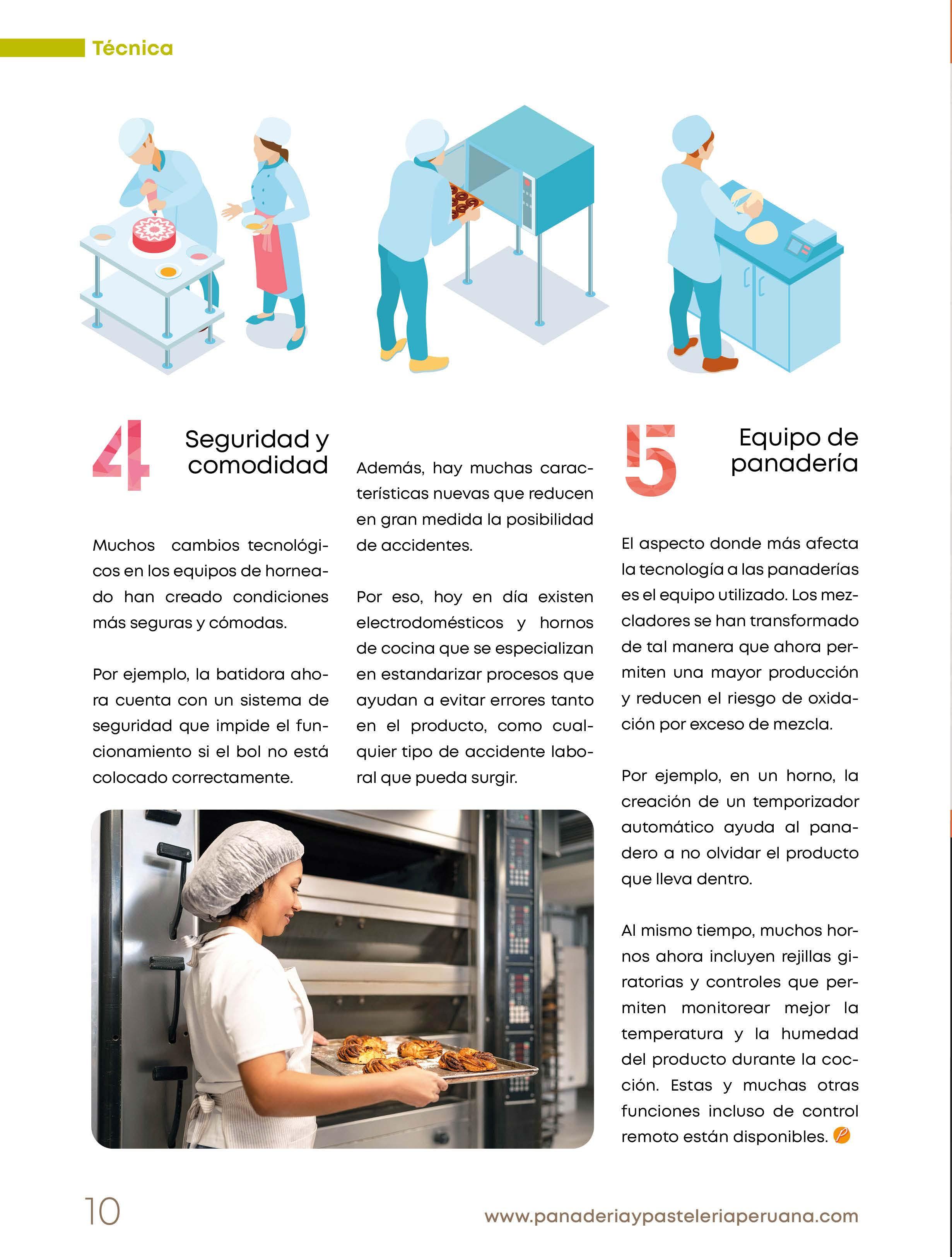 Técnica

4 Seguridad y comodidad

Muchos cambios tecnológicos en los equipos de horneado han creado condiciones más seguras y cómodas.

Por ejemplo, la batidora ahora cuenta con un sistema de seguridad que impide el funcionamiento si el bol no está colocado correctamente.

Además, hay muchas características nuevas que reducen en gran medida la posibilidad de accidentes.

Por eso, hoy en día existen electrodomésticos y hornos de cocina que se especializan en estandarizar procesos que ayudan a evitar errores tanto en el producto, como cualquier tipo de accidente laboral que pueda surgir.

5 Equipo de panadería

El aspecto donde más afecta la tecnología a las panaderías es el equipo utilizado. Los mezcladores se han transformado de tal manera que ahora permiten una mayor producción y reducen el riesgo de oxidación por exceso de mezcla.

Por ejemplo, en un horno, la creación de un temporizador automático ayuda al panadero a no olvidar el producto que lleva dentro.

Al mismo tiempo, muchos hornos ahora incluyen rejillas giratorias y controles que permiten monitorear mejor la temperatura y la humedad del producto durante la cocción. Estas y muchas otras funciones incluso de control remoto están disponibles.

10

www.panaderiaypasteleriaperuana.com