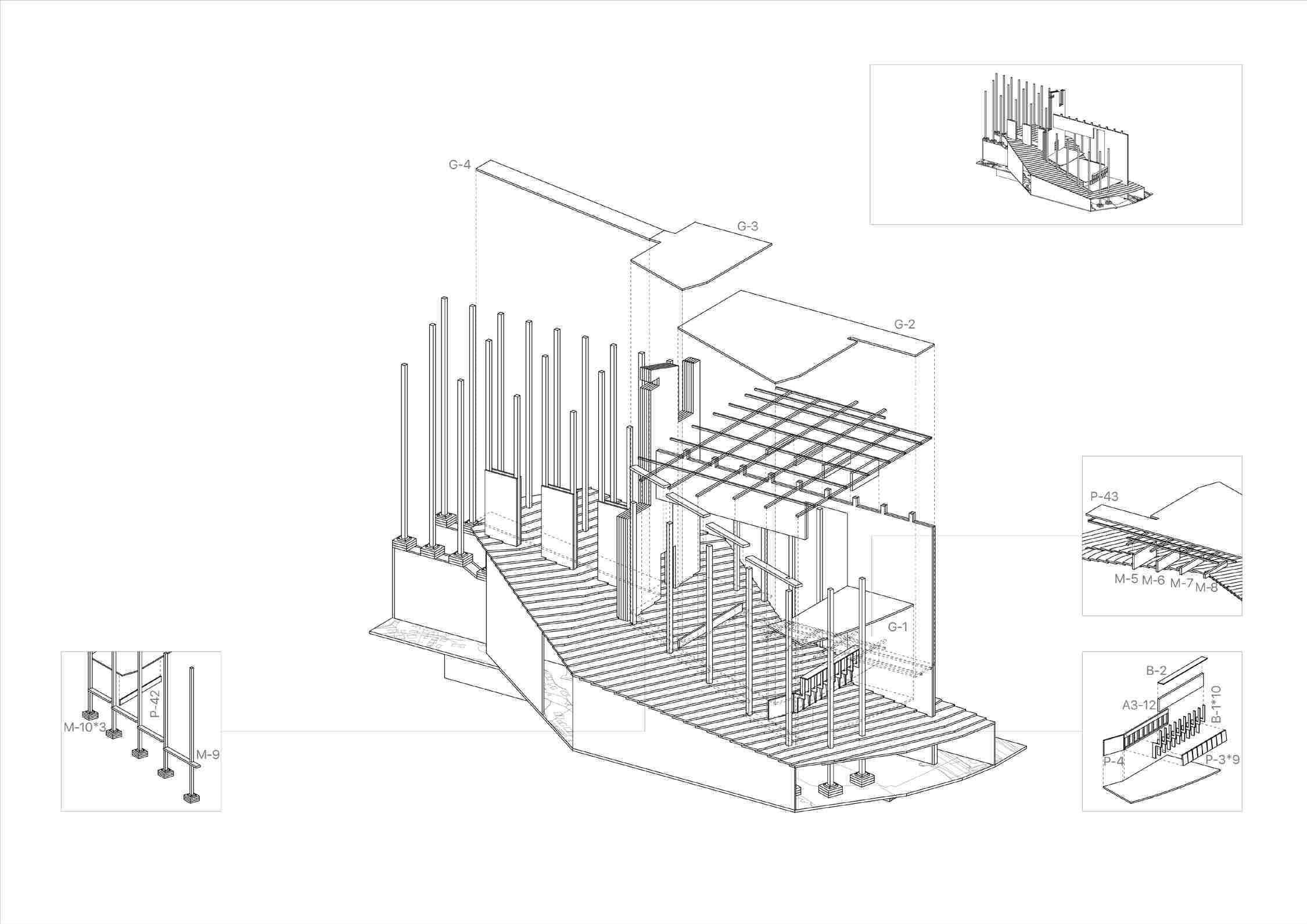 G-4

G-3

G-2

G-1

P-43

M-5 M-6 M-7 M-8

B-2

A3-12

B-1*10

P-4

P-3*9

P-42

M-10*3

M-9