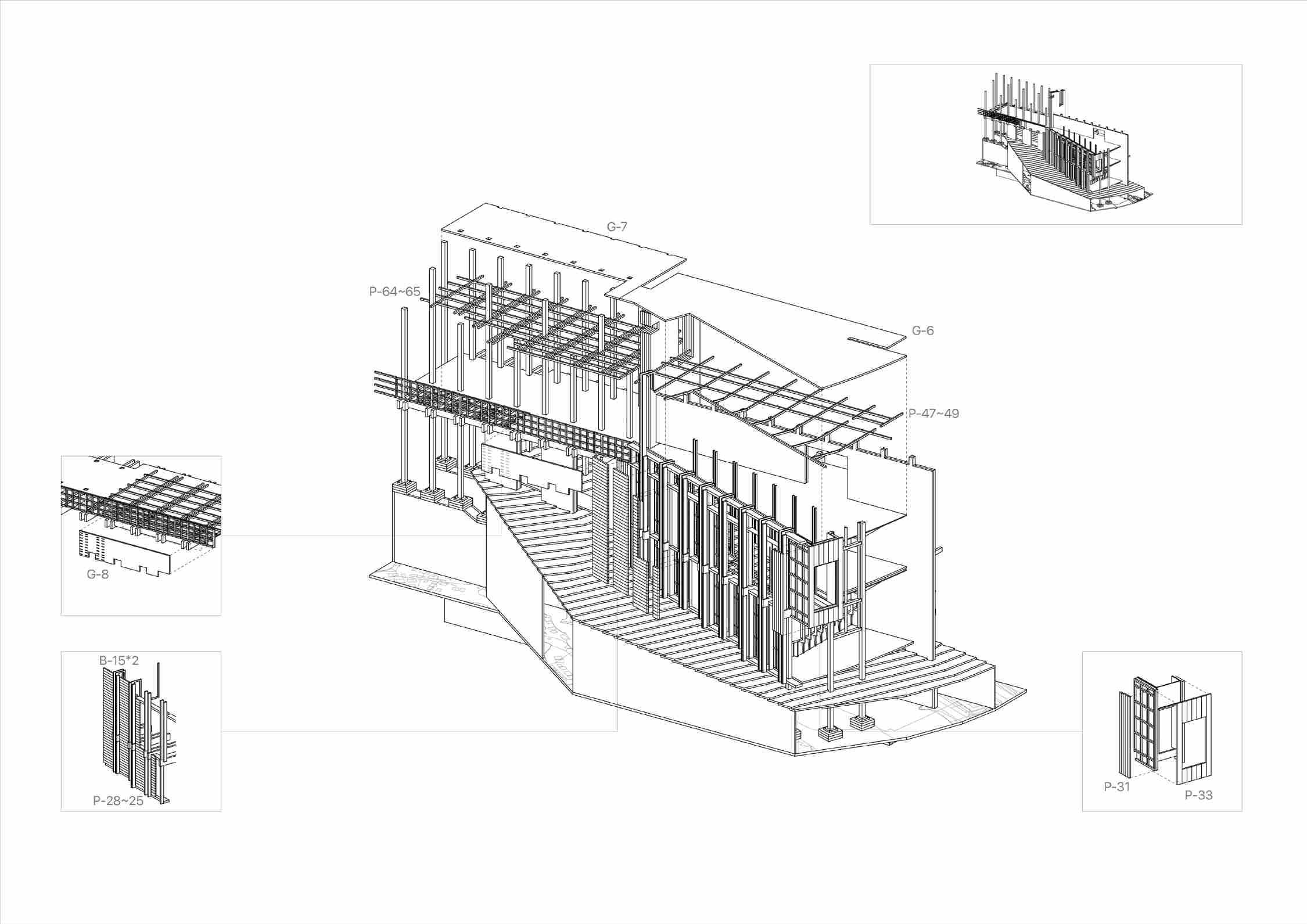 G-7

P-64~65

G-6

P-47~49

G-8

B-15*2

P-28~25

P-31

P-33