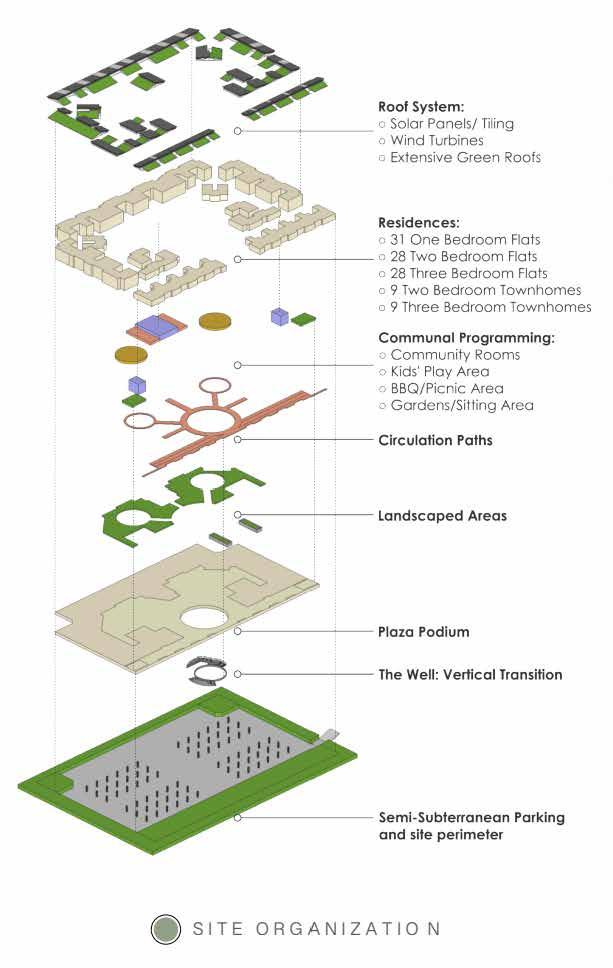 Roof System:
○ Solar Panels/ Tiling
○ Wind Turbines
○ Extensive Green Roofs

Residences:
○ 31 One Bedroom Flats
○ 28 Two Bedroom Flats
○ 28 Three Bedroom Flats
○ 9 Two Bedroom Townhomes
○ 9 Three Bedroom Townhomes

Communal Programming:
○ Community Rooms
○ Kids' Play Area
○ BBQ/Picnic Area
○ Gardens/Sitting Area

Circulation Paths

Landscaped Areas

Plaza Podium

The Well: Vertical Transition

Semi-Subterranean Parking and site perimeter

SITE ORGANIZATION