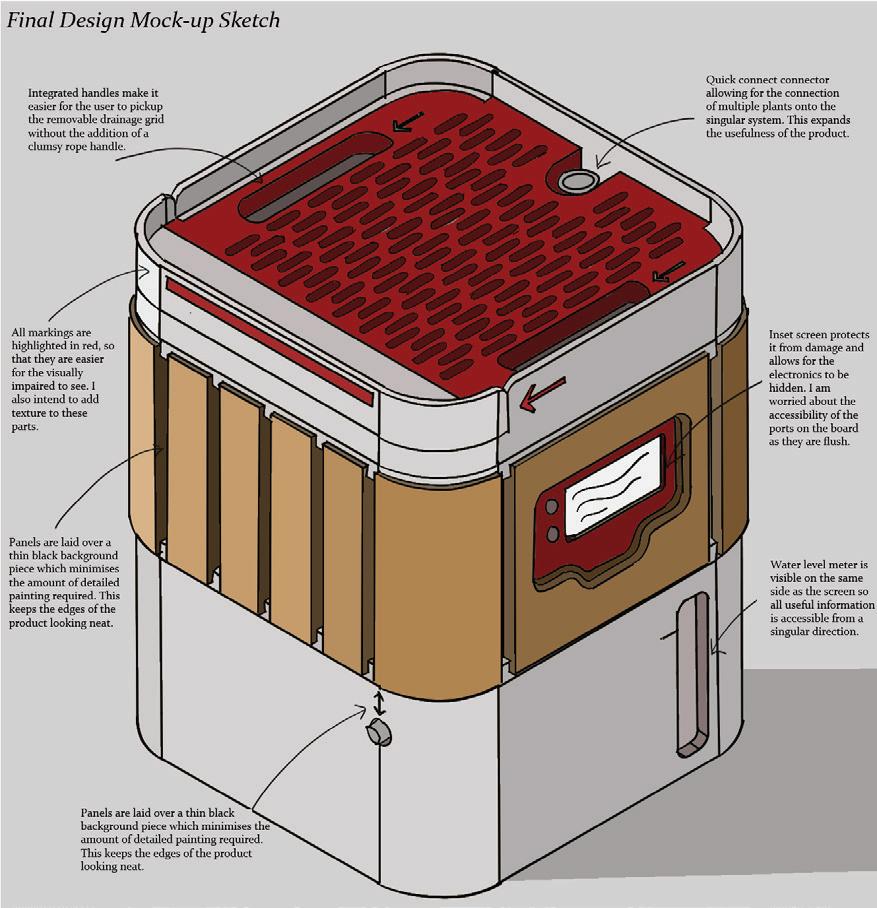 Final Design Mock-up Sketch

Integrated handles make it easier for the user to pickup the removable drainage grid without the addition of a clumsy rope handle.

Quick connect connector allowing for the connection of multiple plants onto the singular system. This expands the usefulness of the product.

All markings are highlighted in red, so that they are easier for the visually impaired to see. I also intend to add texture to these parts.

Inset screen protects it from damage and allows for the electronics to be hidden. I am worried about the accessibility of the ports on the board as they are flush.

Panels are laid over a thin black background piece which minimises the amount of detailed painting required. This keeps the edges of the product looking neat.

Water level meter is visible on the same side as the screen so all useful information is accessible from a singular direction.

Panels are laid over a thin black background piece which minimises the amount of detailed painting required. This keeps the edges of the product looking neat.