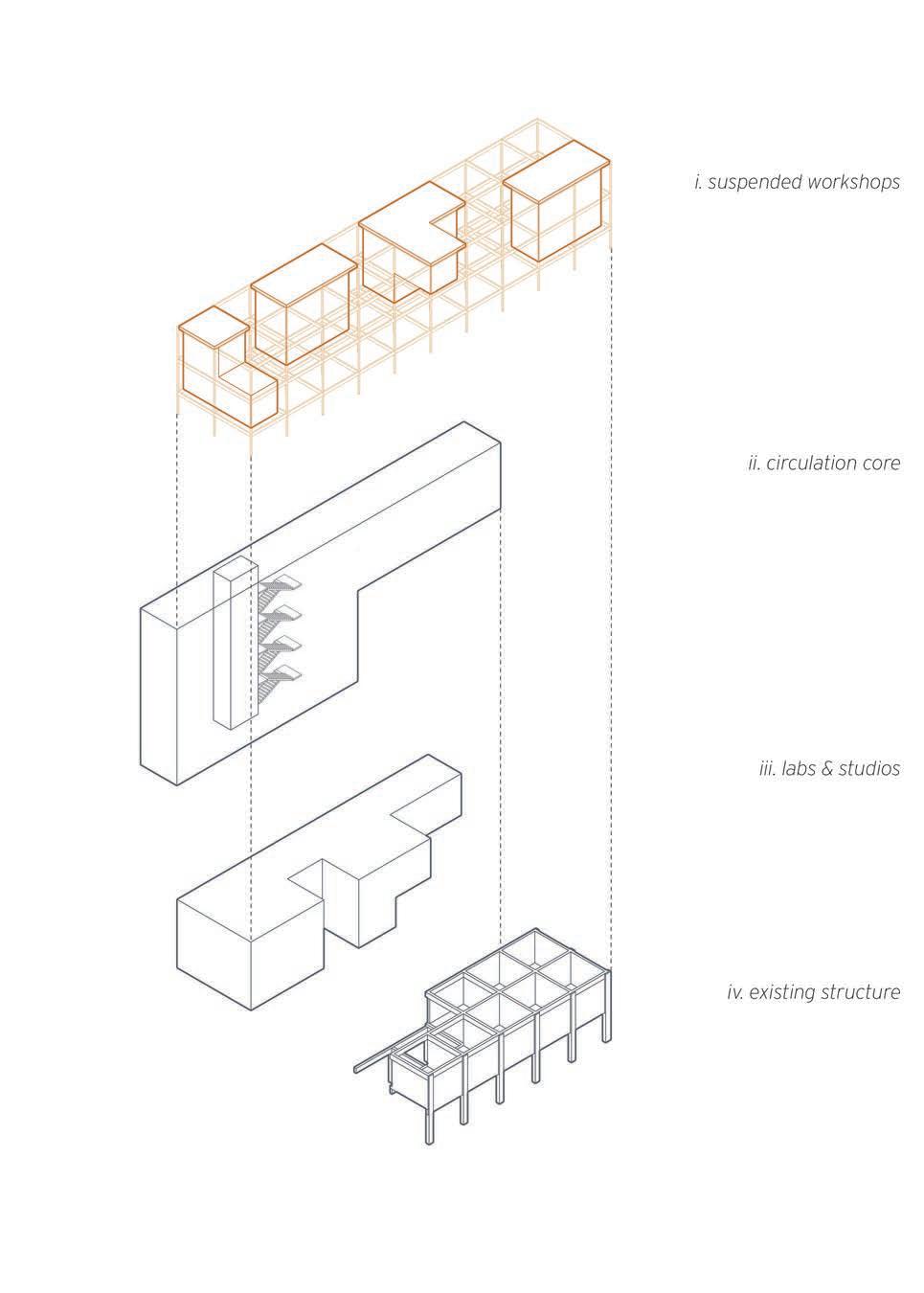 i. suspended workshops

ii. circulation core

iii. labs & studios

iv. existing structure