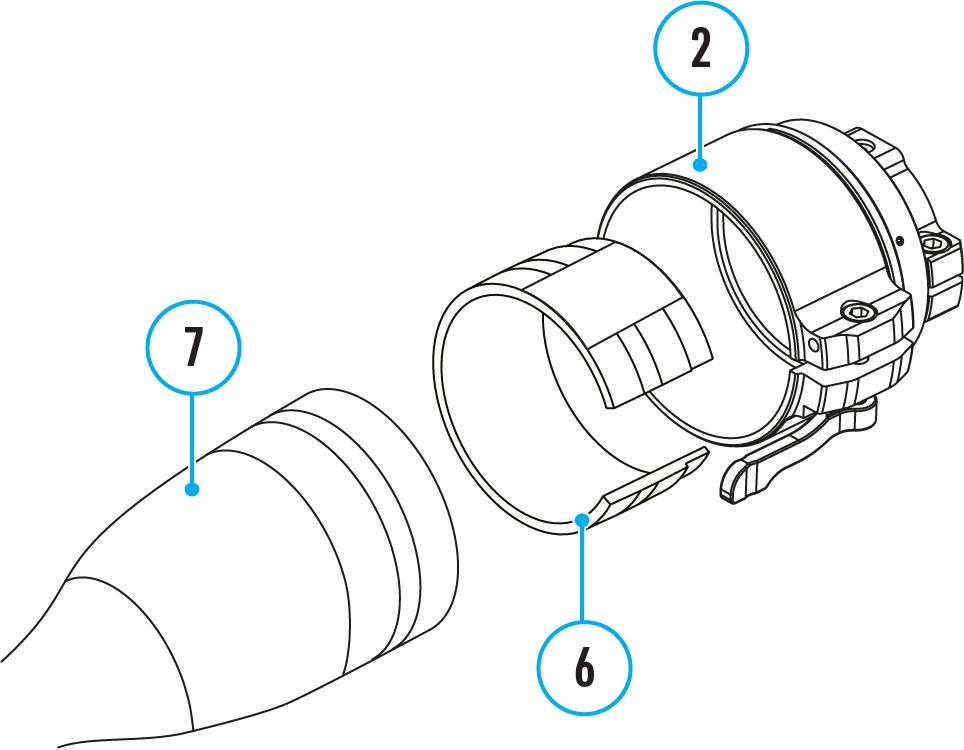 2

7

6