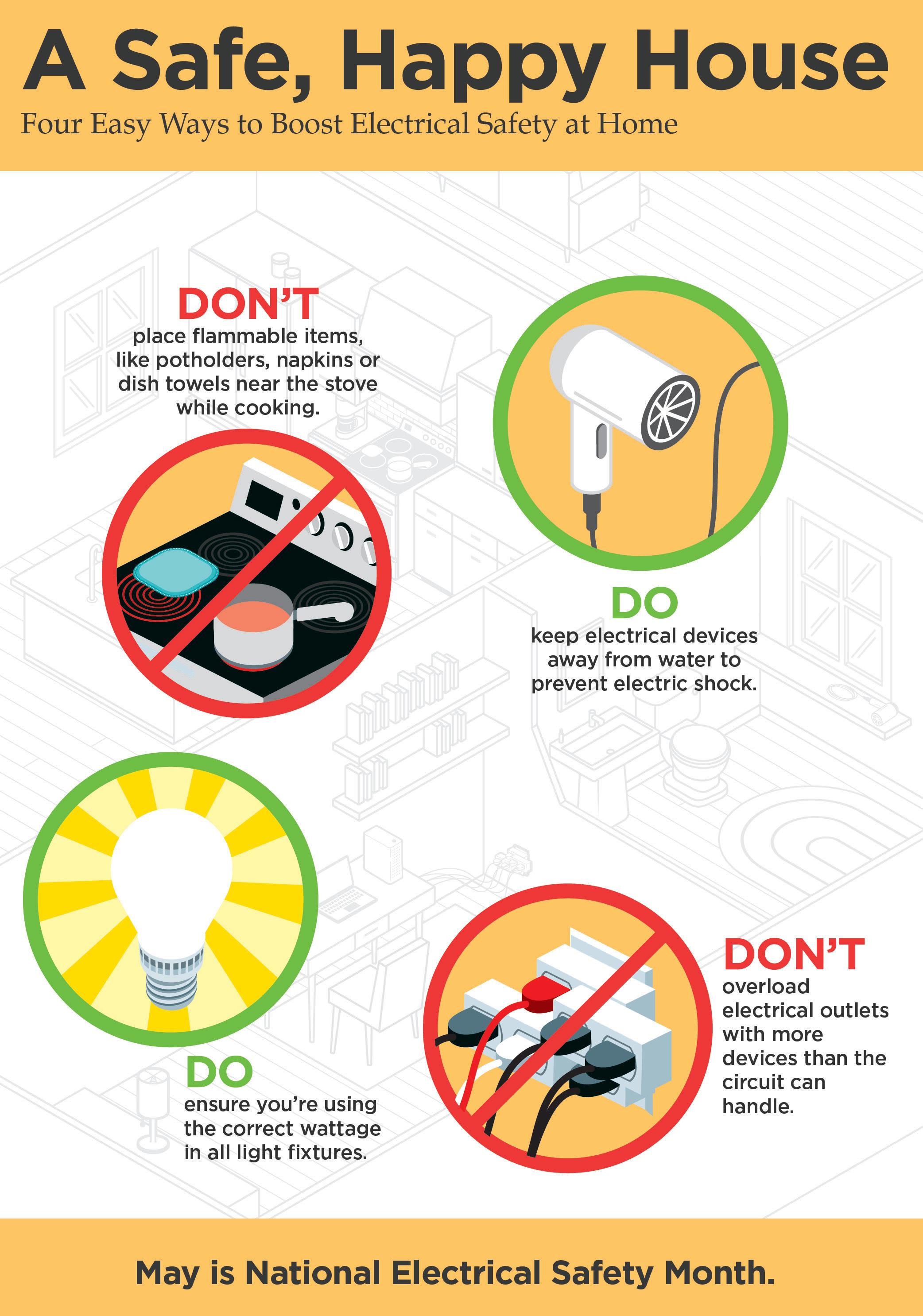 A Safe, Happy House

Four Easy Ways to Boost Electrical Safety at Home

DON'T

place flammable items, like potholders, napkins or dish towels near the stove while cooking.

DO

keep electrical devices away from water to prevent electric shock.

DO

ensure you're using the correct wattage in all light fixtures.

DON'T

overload electrical outlets with more devices than the circuit can handle.

May is National Electrical Safety Month.