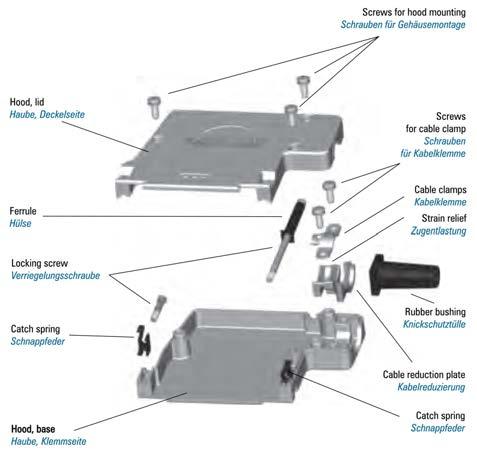 Screws for hood mounting
Schrauben für Gehäusemontage

Hood, lid
Haube, Deckelseite

Screws
for cable clamp
Schrauben
für Kabelklemme

Cable clamps
Kabelklemme

Ferrule
Hülse

Strain relief
Zugentlastung

Locking screw
Verriegelungsschraube

Rubber bushing
Knickschutztülle

Catch spring
Schnappfeder

Cable reduction plate
Kabelreduzierung

Catch spring
Schnappfeder

Hood, base
Haube, Klemmseite