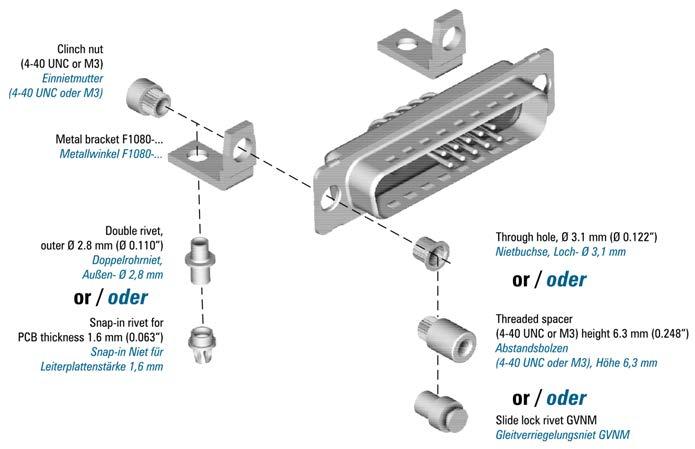 Clinch nut
(4-40 UNC or M3)
Einnietmutter
(4-40 UNC oder M3)

Metal bracket F1080-...
Metallwinkel F1080-...

Double rivet,
outer Ø 2.8 mm (Ø 0.110")
Doppelrohrniet,
Außen- Ø 2,8 mm

or / oder

Snap-in rivet for
PCB thickness 1.6 mm (0.063")
Snap-in Niet für
Leiterplattenstärke 1,6 mm

Through hole, Ø 3.1 mm (Ø 0.122")
Nietbuchse, Loch- Ø 3,1 mm

or / oder

Threaded spacer
(4-40 UNC or M3) height 6.3 mm (0.248")
Abstandsbolzen
(4-40 UNC oder M3), Höhe 6,3 mm

or / oder

Slide lock rivet GVNM
Gleitverriegelungsniet GVNM