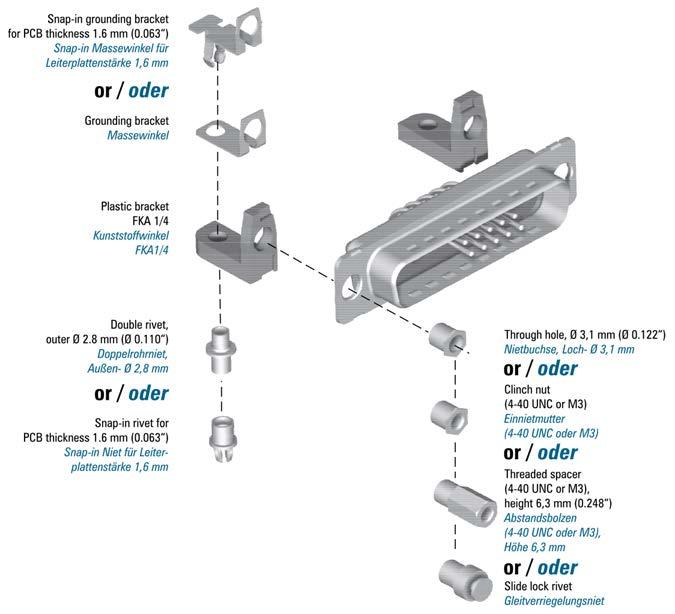 Snap-in grounding bracket for PCB thickness 1.6 mm (0.063")
Snap-in Massewinkel für Leiterplattenstärke 1,6 mm

or / oder

Grounding bracket
Massewinkel

Plastic bracket FKA 1/4
Kunststoffwinkel FKA1/4

Double rivet, outer Ø 2.8 mm (Ø 0.110")
Doppelrohrniet, Außen- Ø 2,8 mm

or / oder

Snap-in rivet for PCB thickness 1.6 mm (0.063")
Snap-in Niet für Leiterplattenstärke 1,6 mm

Through hole, Ø 3,1 mm (Ø 0.122")
Nietbuchse, Loch- Ø 3,1 mm

or / oder

Clinch nut (4-40 UNC or M3)
Einnietmutter (4-40 UNC oder M3)

or / oder

Threaded spacer (4-40 UNC or M3), height 6,3 mm (0.248")
Abstandsbolzen (4-40 UNC oder M3), Höhe 6,3 mm

or / oder

Slide lock rivet
Gleitverriegelungsniet