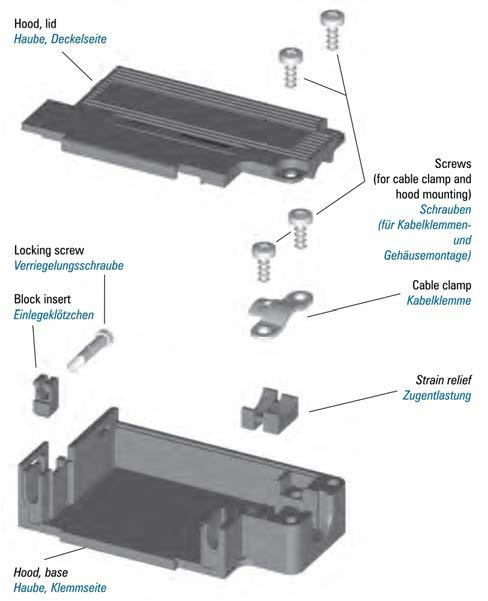 Hood, lid
Haube, Deckelseite

Screws
(for cable clamp and hood mounting)
Schrauben
(für Kabelklemmen- und Gehäusemontage)

Locking screw
Verriegelungsschraube

Block insert
Einlegeklötzchen

Cable clamp
Kabelklemme

Strain relief
Zugentlastung

Hood, base
Haube, Klemmseite