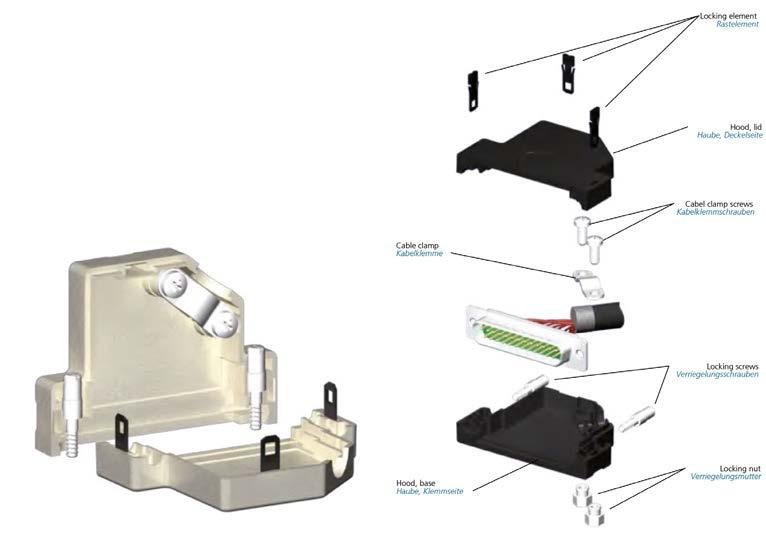 Locking element
Rastelement

Hood, lid
Haube, Deckelseite

Cabel clamp screws
Kabelklemmschrauben

Cable clamp
Kabelklemme

Locking screws
Verriegelungsschrauben

Hood, base
Haube, Klemmseite

Locking nut
Verriegelungsmutter