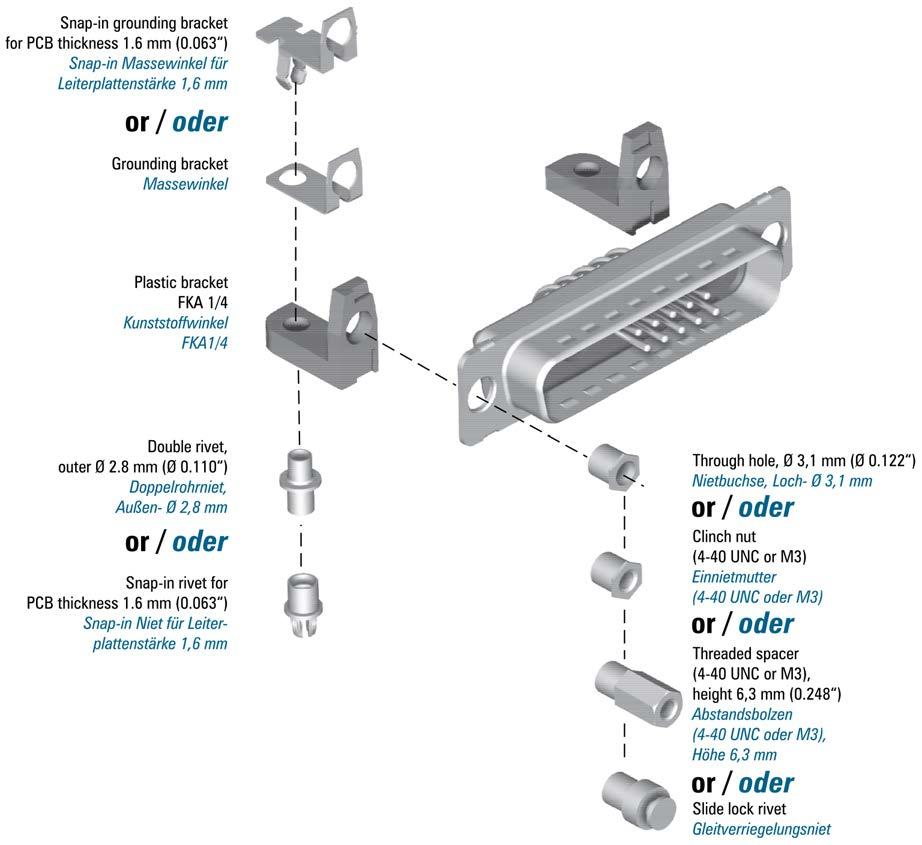 Snap-in grounding bracket
for PCB thickness 1.6 mm (0.063")
Snap-in Massewinkel für
Leiterplattenstärke 1,6 mm

or / oder

Grounding bracket
Massewinkel

Plastic bracket
FKA 1/4
Kunststoffwinkel
FKA1/4

Double rivet,
outer Ø 2.8 mm (Ø 0.110")
Doppelrohrniet,
Außen- Ø 2,8 mm

or / oder

Snap-in rivet for
PCB thickness 1.6 mm (0.063")
Snap-in Niet für Leiterplattenstärke 1,6 mm

Through hole, Ø 3,1 mm (Ø 0.122")
Nietbuchse, Loch- Ø 3,1 mm

or / oder

Clinch nut
(4-40 UNC or M3)
Einnietmutter
(4-40 UNC oder M3)

or / oder

Threaded spacer
(4-40 UNC or M3),
height 6,3 mm (0.248")
Abstandsbolzen
(4-40 UNC oder M3),
Höhe 6,3 mm

or / oder

Slide lock rivet
Gleitverriegelungsniet