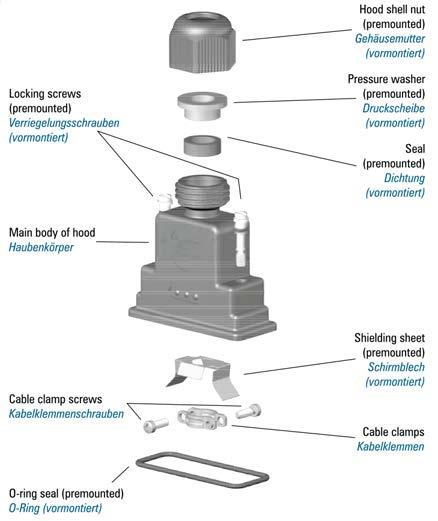 Hood shell nut
(premounted)
Gehäusemutter
(vormontiert)

Pressure washer
(premounted)
Druckscheibe
(vormontiert)

Locking screws
(premounted)
Verriegelungsschrauben
(vormontiert)

Seal
(premounted)
Dichtung
(vormontiert)

Main body of hood
Haubenkörper

Shielding sheet
(premounted)
Schirmblech
(vormontiert)

Cable clamp screws
Kabelklemmenschrauben

Cable clamps
Kabelklemmen

O-ring seal (premounted)
O-Ring (vormontiert)