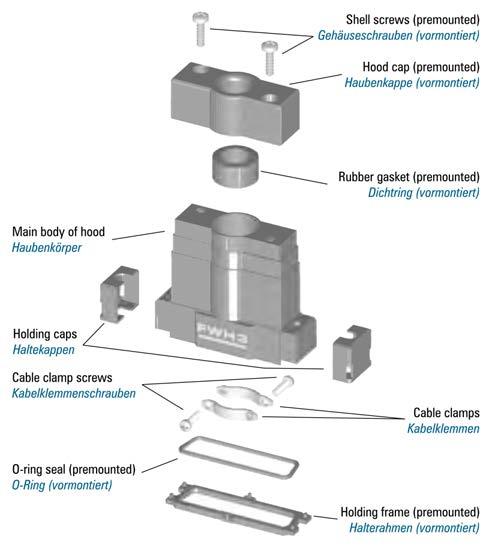 Shell screws (premounted)
Gehäuseschrauben (vormontiert)

Hood cap (premounted)
Haubenkappe (vormontiert)

Rubber gasket (premounted)
Dichtring (vormontiert)

Main body of hood
Haubenkörper

FWH3

Holding caps
Haltekappen

Cable clamp screws
Kabelklemmenschrauben

Cable clamps
Kabelklemmen

O-ring seal (premounted)
O-Ring (vormontiert)

Holding frame (premounted)
Halterahmen (vormontiert)