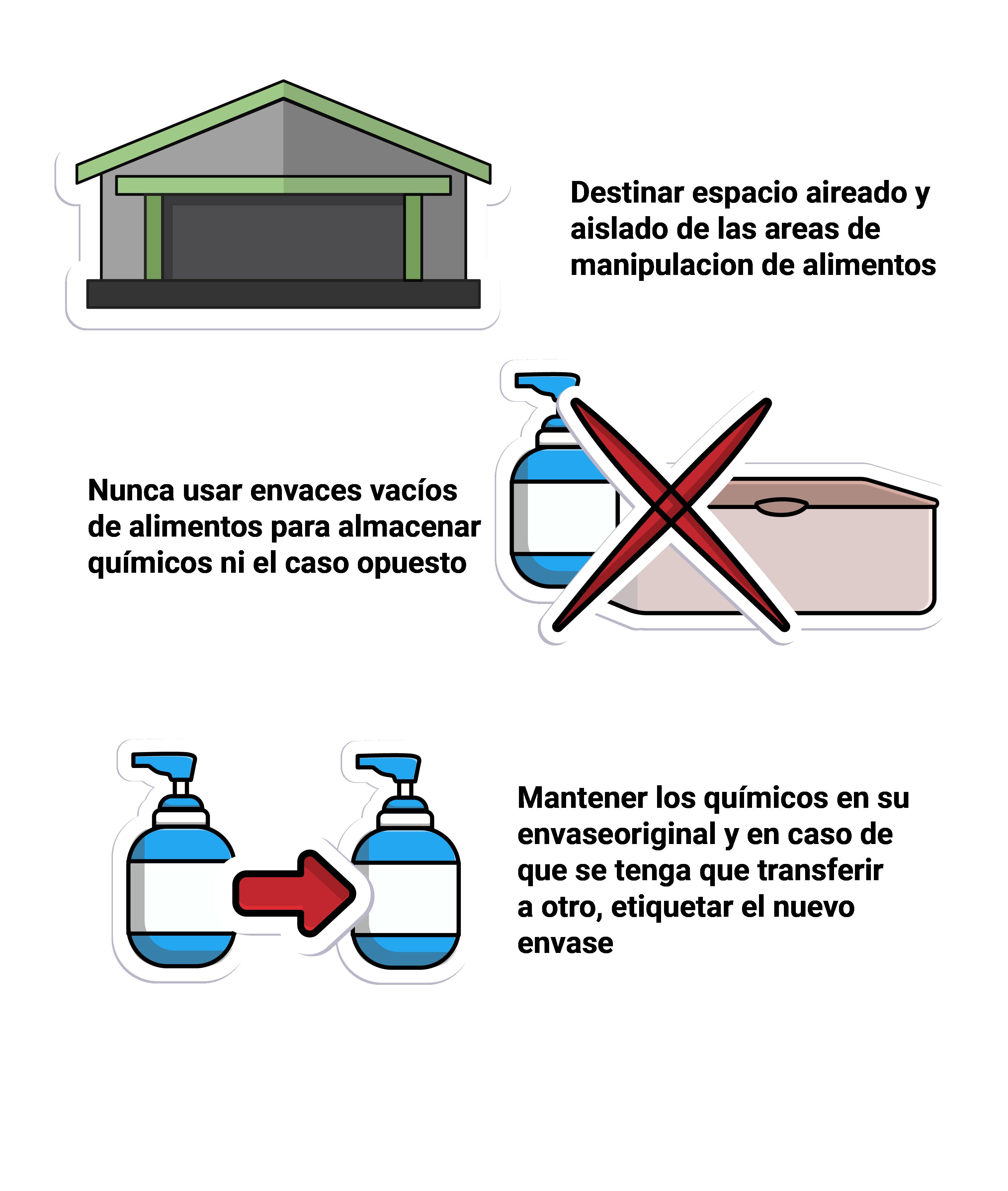 Destinar espacio aireado y aislado de las areas de manipulacion de alimentos

Nunca usar envaces vacíos de alimentos para almacenar químicos ni el caso opuesto

Mantener los químicos en su envaseoriginal y en caso de que se tenga que transferir a otro, etiquetar el nuevo envase