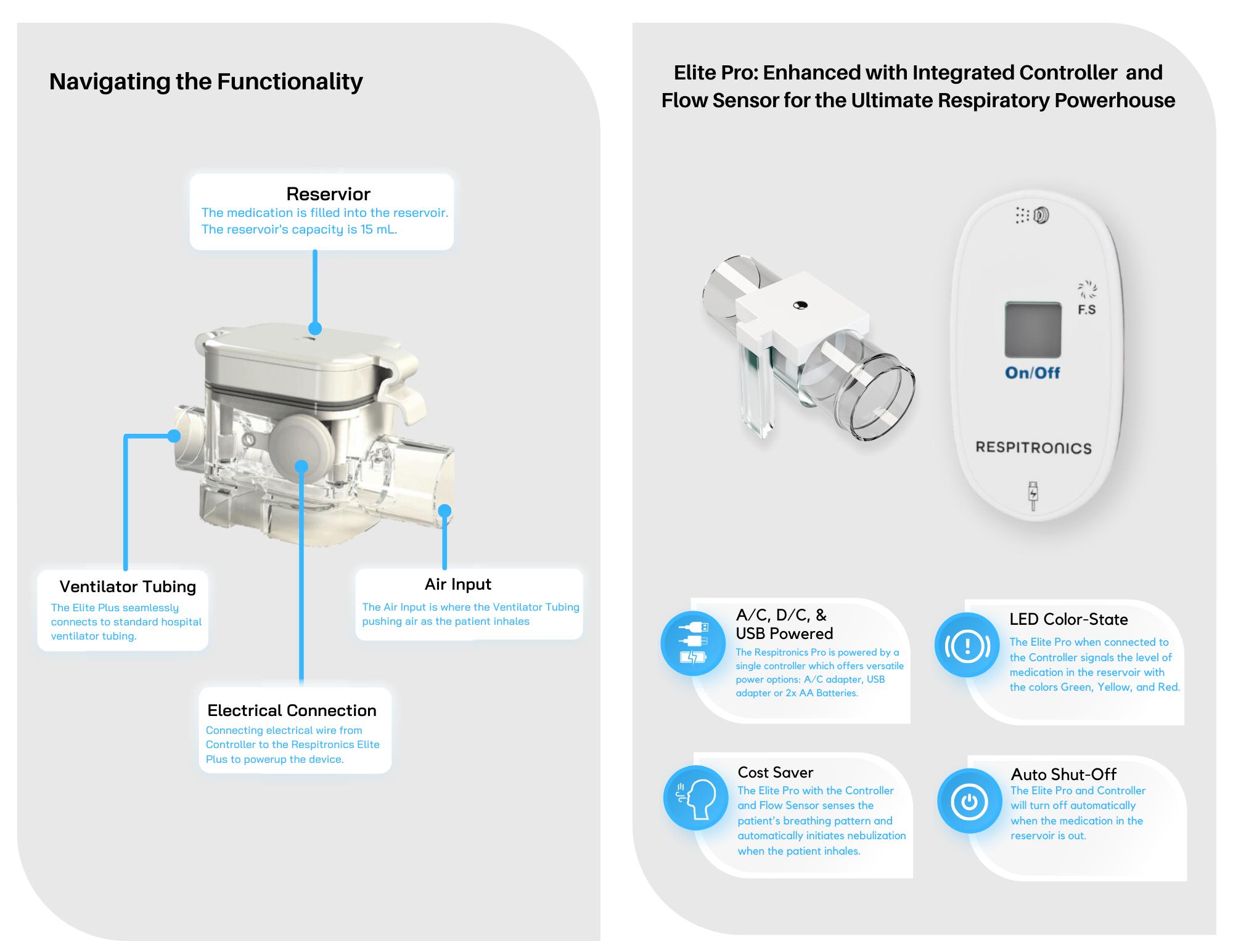 Navigating the Functionality

Reservior
The medication is filled into the reservoir. The reservoir's capacity is 15 mL.

Ventilator Tubing
The Elite Plus seamlessly connects to standard hospital ventilator tubing.

Air Input
The Air Input is where the Ventilator Tubing pushing air as the patient inhales

Electrical Connection
Connecting electrical wire from Controller to the Respitronics Elite Plus to powerup the device.

Elite Pro: Enhanced with Integrated Controller and Flow Sensor for the Ultimate Respiratory Powerhouse

F.S
On/Off
RESPITRONICS

A/C, D/C, & USB Powered
The Respitronics Pro is powered by a single controller which offers versatile power options: A/C adapter, USB adapter or 2x AA Batteries.

LED Color-State
The Elite Pro when connected to the Controller signals the level of medication in the reservoir with the colors Green, Yellow, and Red.

Cost Saver
The Elite Pro with the Controller and Flow Sensor senses the patient's breathing pattern and automatically initiates nebulization when the patient inhales.

Auto Shut-Off
The Elite Pro and Controller will turn off automatically when the medication in the reservoir is out.