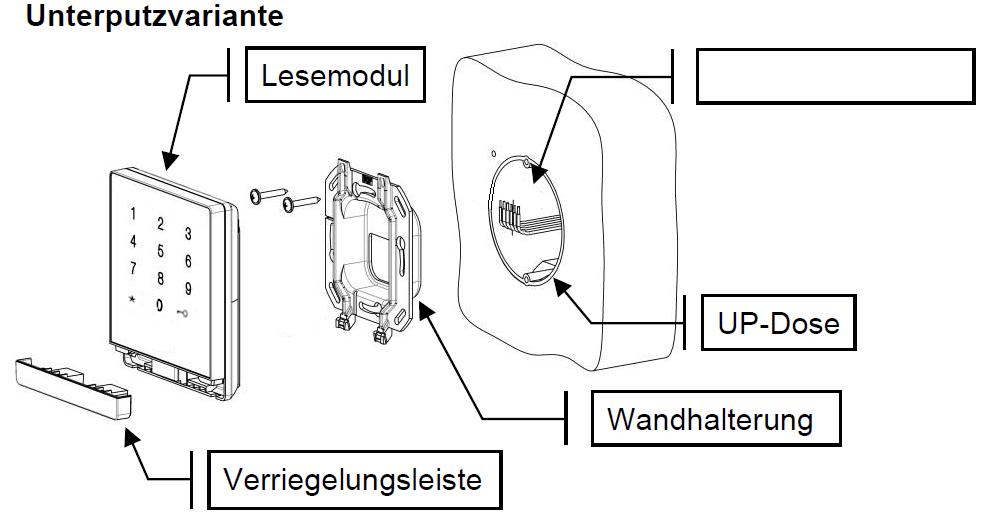 Unterputzvariante

Lesemodul

1 2 3
4 5 6
7 8 9
* 0

UP-Dose

Wandhalterung

Verriegelungsleiste