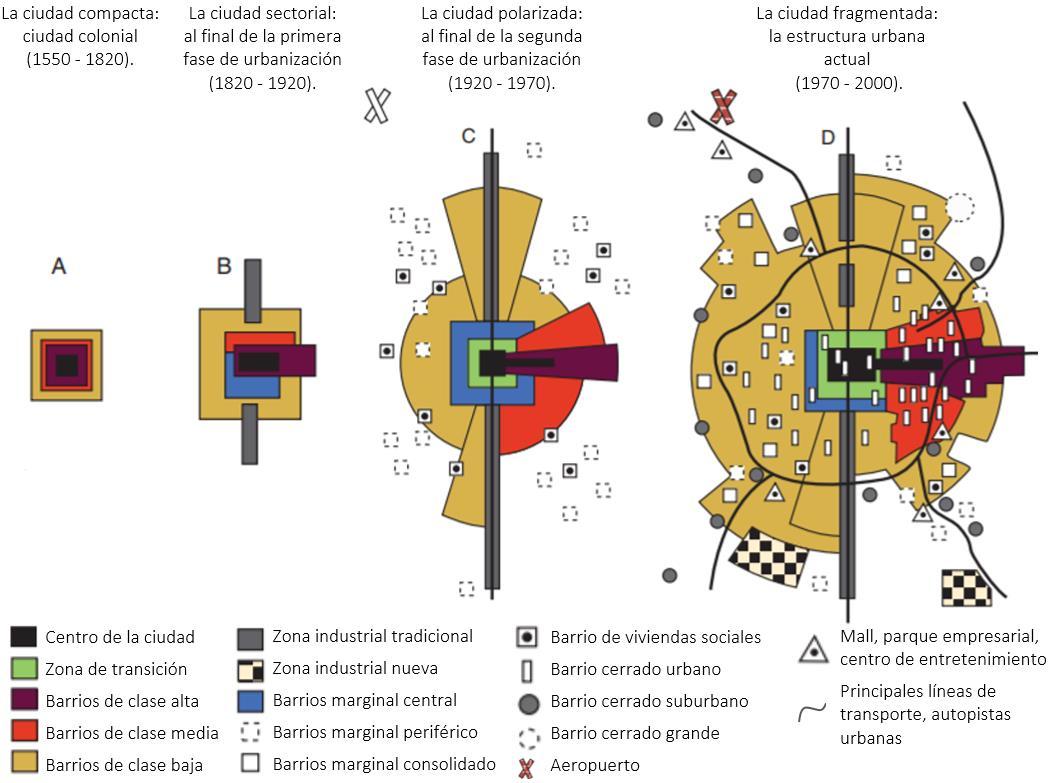 La ciudad compacta: ciudad colonial (1550 - 1820).

La ciudad sectorial: al final de la primera fase de urbanización (1820 - 1920).

La ciudad polarizada: al final de la segunda fase de urbanización (1920 - 1970).

La ciudad fragmentada: la estructura urbana actual (1970 - 2000).

A

B

C

D

Centro de la ciudad
Zona de transición
Barrios de clase alta
Barrios de clase media
Barrios de clase baja

Zona industrial tradicional
Zona industrial nueva
Barrios marginal central
Barrios marginal periférico
Barrios marginal consolidado

Barrio de viviendas sociales
Barrio cerrado urbano
Barrio cerrado suburbano
Barrio cerrado grande
Aeropuerto

Mall, parque empresarial, centro de entretenimiento
Principales líneas de transporte, autopistas urbanas