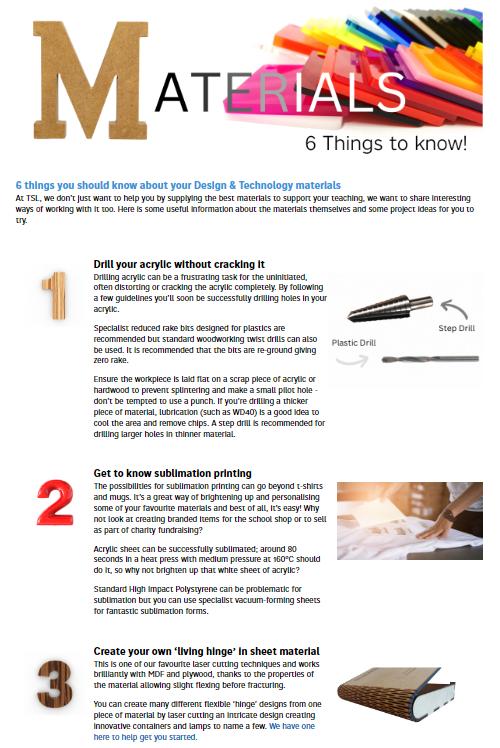 MATERIALS

6 Things to know!

6 things you should know about your Design & Technology materials
At TSL, we don't just want to help you by supplying the best materials to support your teaching, we want to share interesting ways of working with it too. Here is some useful information about the materials themselves and some project ideas for you to try.

1

Drill your acrylic without cracking it
Drilling acrylic can be a frustrating task for the uninitiated, often distorting or cracking the acrylic completely. By following a few guidelines you'll soon be successfully drilling holes in your acrylic.

Specialist reduced rake bits designed for plastics are recommended but standard woodworking twist drills can also be used. It is recommended that the bits are re-ground giving zero rake.

Ensure the workpiece is laid flat on a scrap piece of acrylic or hardwood to prevent splintering and make a small pilot hole - don't be tempted to use a punch. If you're drilling a thicker piece of material, lubrication (such as WD40) is a good idea to cool the area and remove chips. A step drill is recommended for drilling larger holes in thinner material.

Step Drill

Plastic Drill

2

Get to know sublimation printing
The possibilities for sublimation printing can go beyond t-shirts and mugs. It's a great way of brightening up and personalising some of your favourite materials and best of all, it's easy! Why not look at creating branded items for the school shop or to sell as part of charity fundraising?

Acrylic sheet can be successfully sublimated; around 80 seconds in a heat press with medium pressure at 160°C should do it, so why not brighten up that white sheet of acrylic?

Standard High Impact Polystyrene can be problematic for sublimation but you can use specialist vacuum-forming sheets for fantastic sublimation forms.

3

Create your own 'living hinge' in sheet material
This is one of our favourite laser cutting techniques and works brilliantly with MDF and plywood, thanks to the properties of the material allowing slight flexing before fracturing.

You can create many different flexible 'hinge' designs from one piece of material by laser cutting an intricate design creating innovative containers and lamps to name a few. We have one here to help get you started.