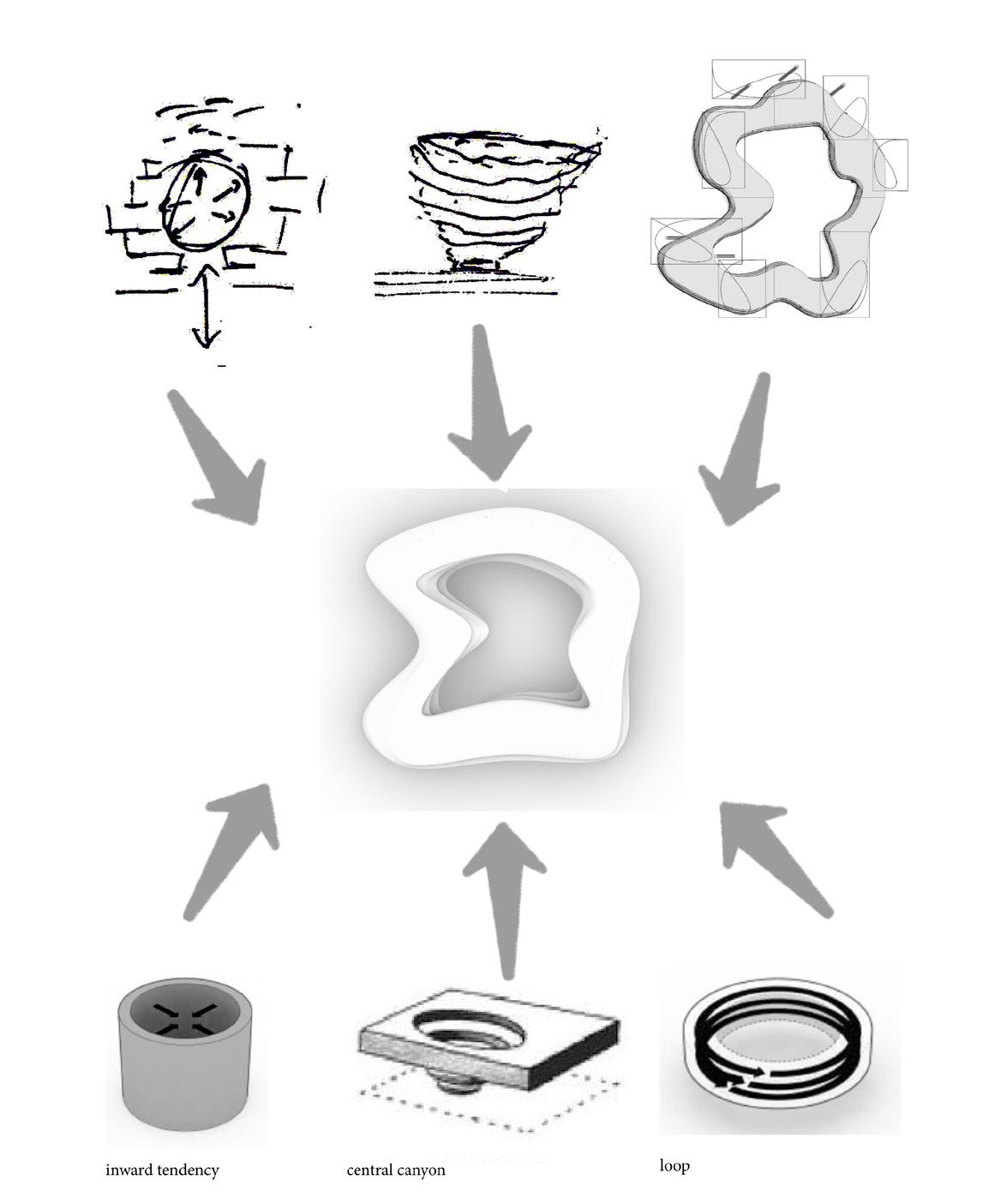 inward tendency

central canyon

loop