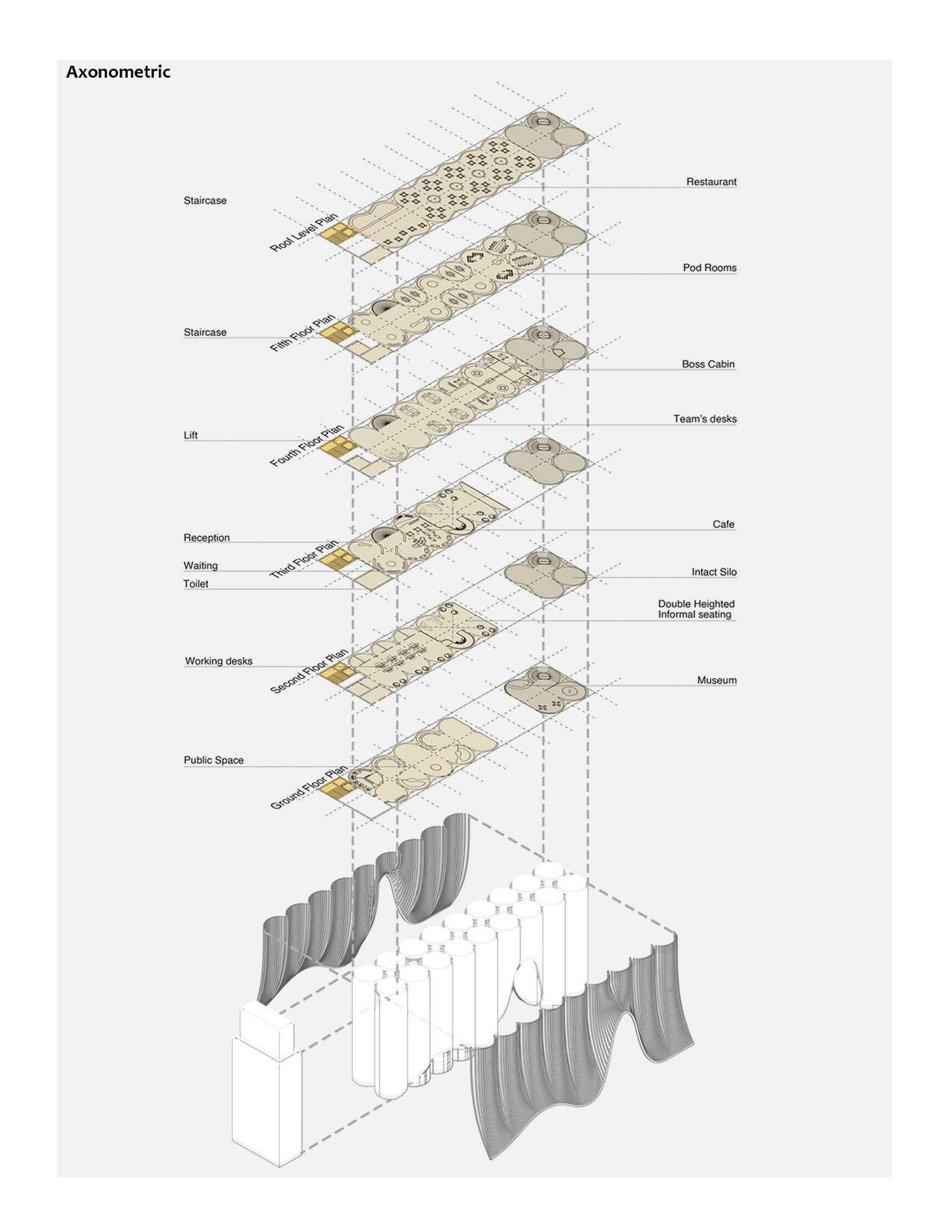 Axonometric

Staircase

Roof Level Plan

Restaurant

Pod Rooms

Staircase

Fifth Floor Plan

Boss Cabin

Team's desks

Lift

Fourth Floor Plan

Cafe

Reception

Waiting

Toilet

Third Floor Plan

Intact Silo

Double Heighted Informal seating

Working desks

Second Floor Plan

Museum

Public Space

Ground Floor Plan