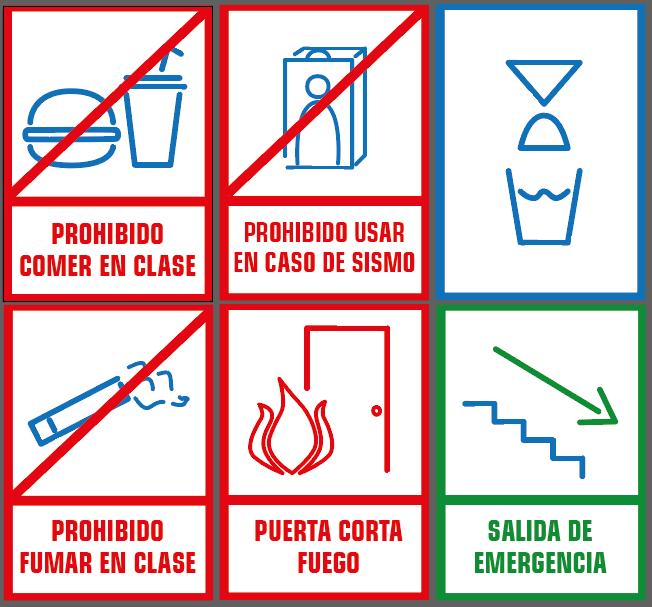 PROHIBIDO COMER EN CLASE

PROHIBIDO USAR EN CASO DE SISMO

PROHIBIDO FUMAR EN CLASE

PUERTA CORTA FUEGO

SALIDA DE EMERGENCIA