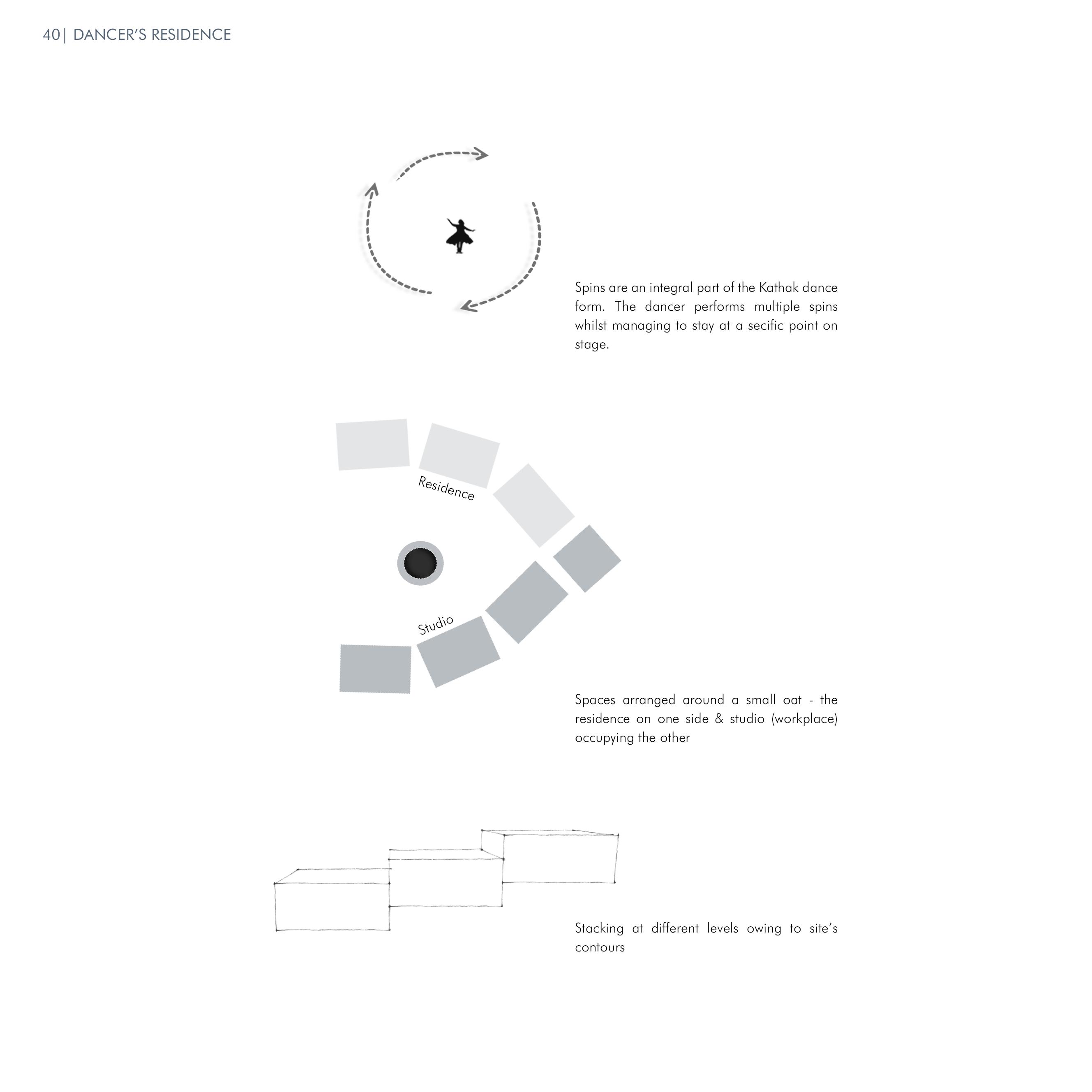 40| DANCER'S RESIDENCE

Spins are an integral part of the Kathak dance form. The dancer performs multiple spins whilst managing to stay at a secific point on stage.

Residence

Studio

Spaces arranged around a small oat - the residence on one side & studio (workplace) occupying the other

Stacking at different levels owing to site's contours